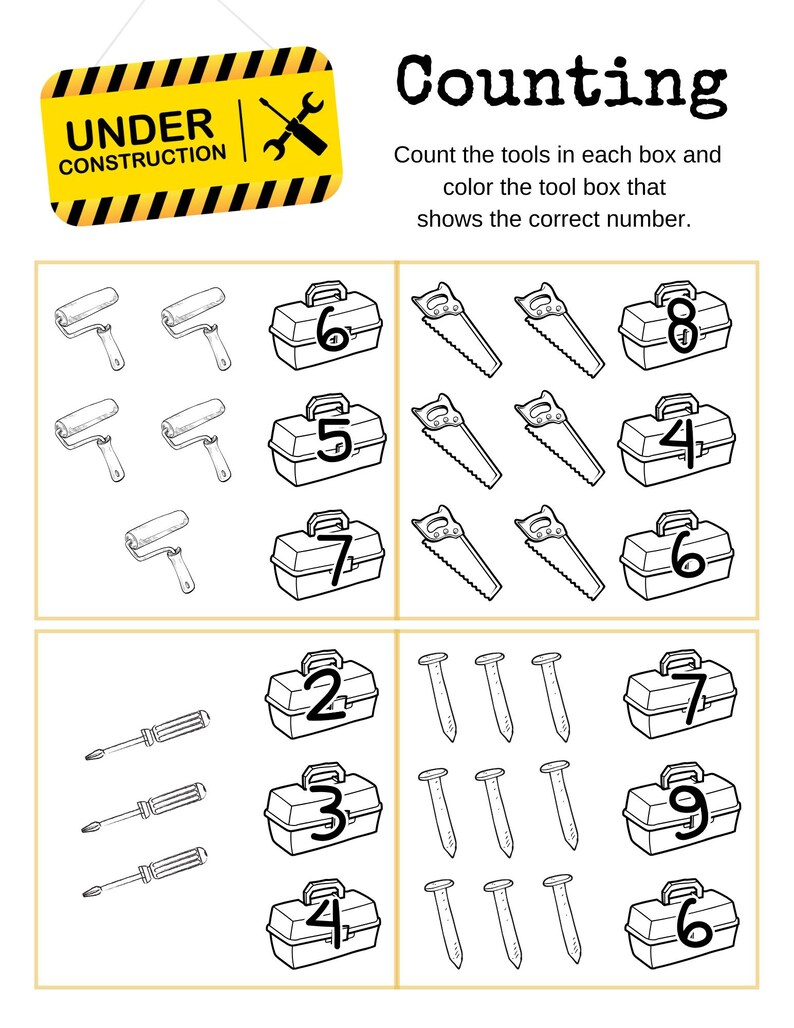 UNDER CONSTRUCTION

Counting

Count the tools in each box and color the tool box that shows the correct number.

6
5
7

8
4
6

2
3
4

7
9
6