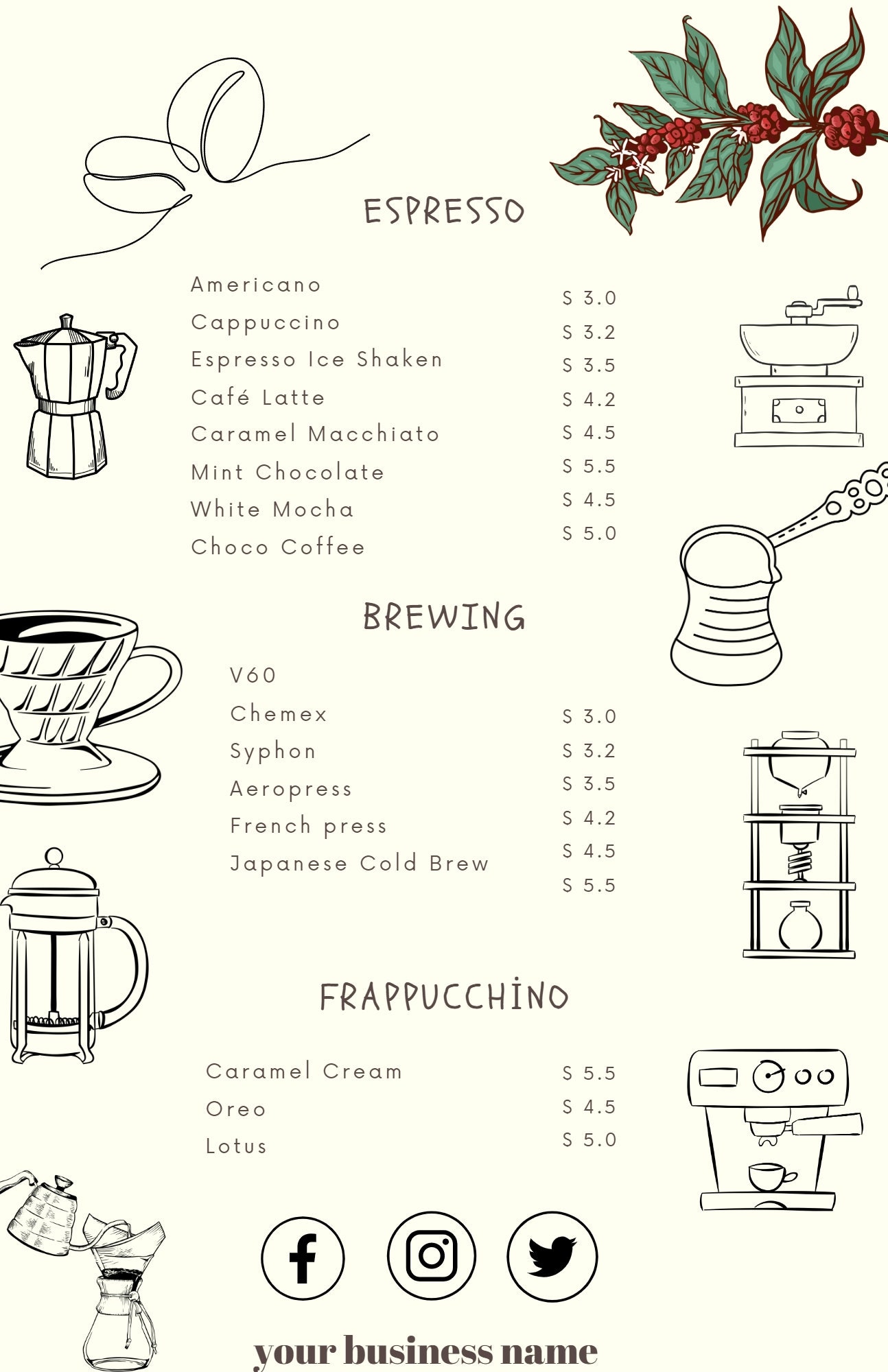 ESPRESSO

Americano
Cappuccino
Espresso Ice Shaken
Café Latte
Caramel Macchiato
Mint Chocolate
White Mocha
Choco Coffee

S 3.0
S 3.2
S 3.5
S 4.2
S 4.5
S 5.5
S 4.5
S 5.0

BREWING

V60
Chemex
Syphon
Aeropress
French press
Japanese Cold Brew

S 3.0
S 3.2
S 3.5
S 4.2
S 4.5
S 5.5

FRAPPUCCHİNO

Caramel Cream
Oreo
Lotus

S 5.5
S 4.5
S 5.0

your business name