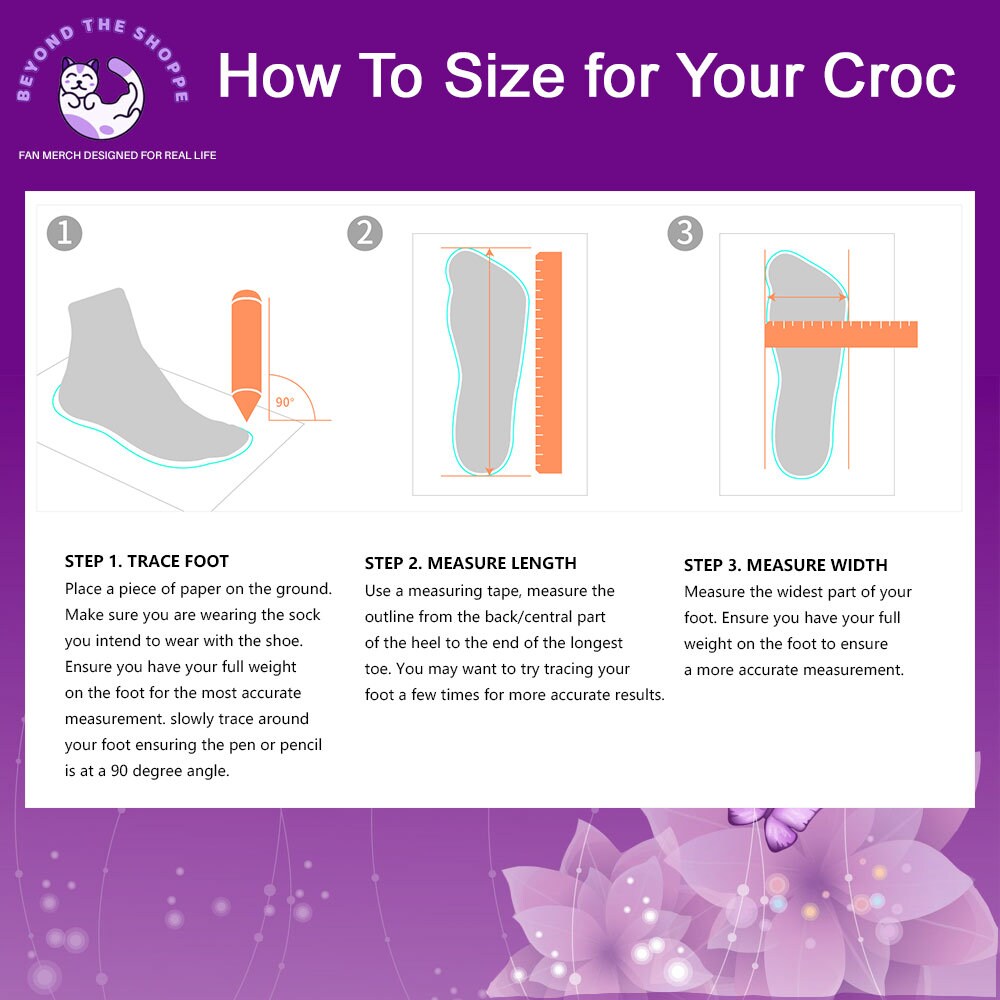 BEYOND THE SHOPPE

FAN MERCH DESIGNED FOR REAL LIFE

How To Size for Your Croc

1

90°

2

3

STEP 1. TRACE FOOT
Place a piece of paper on the ground. Make sure you are wearing the sock you intend to wear with the shoe. Ensure you have your full weight on the foot for the most accurate measurement. slowly trace around your foot ensuring the pen or pencil is at a 90 degree angle.

STEP 2. MEASURE LENGTH
Use a measuring tape, measure the outline from the back/central part of the heel to the end of the longest toe. You may want to try tracing your foot a few times for more accurate results.

STEP 3. MEASURE WIDTH
Measure the widest part of your foot. Ensure you have your full weight on the foot to ensure a more accurate measurement.