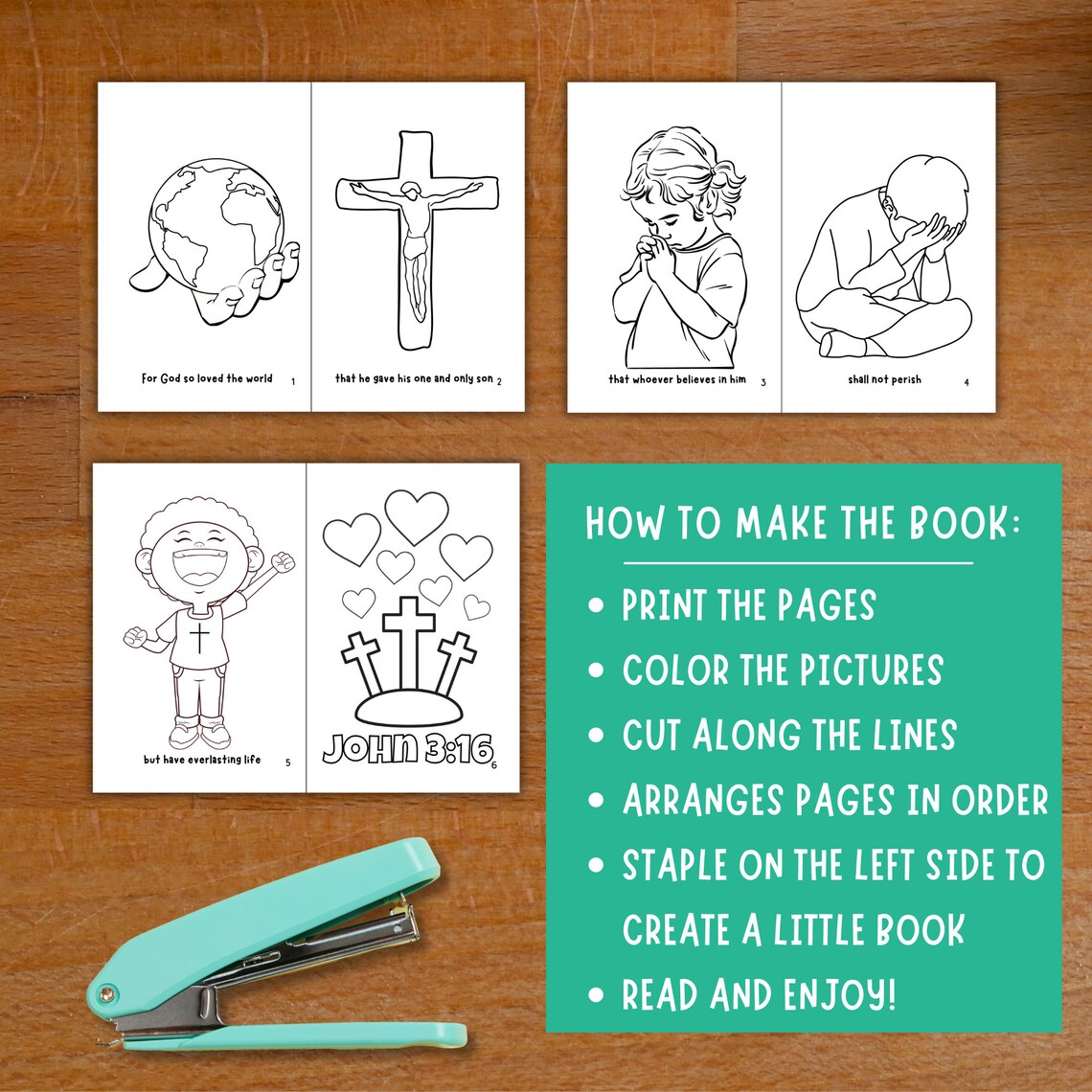 For God so loved the world 1

that he gave his one and only son 2

that whoever believes in him 3

shall not perish 4

but have everlasting life 5

JOHN 3:16 6

HOW TO MAKE THE BOOK:

• PRINT THE PAGES
• COLOR THE PICTURES
• CUT ALONG THE LINES
• ARRANGES PAGES IN ORDER
• STAPLE ON THE LEFT SIDE TO CREATE A LITTLE BOOK
• READ AND ENJOY!