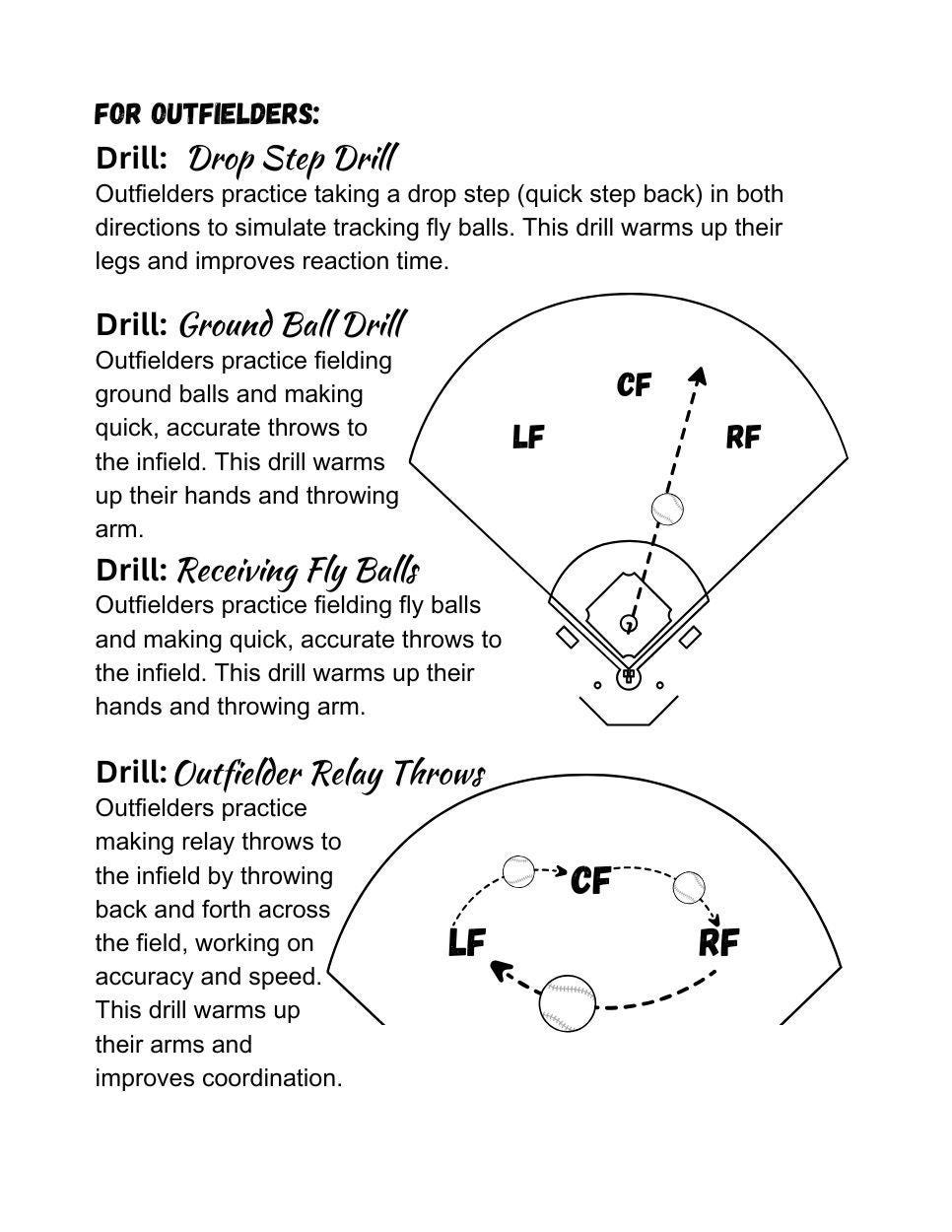 FOR OUTFIELDERS:

Drill: Drop Step Drill

Outfielders practice taking a drop step (quick step back) in both directions to simulate tracking fly balls. This drill warms up their legs and improves reaction time.

Drill: Ground Ball Drill

Outfielders practice fielding ground balls and making quick, accurate throws to the infield. This drill warms up their hands and throwing arm.

CF

LF

RF

Drill: Receiving Fly Balls

Outfielders practice fielding fly balls and making quick, accurate throws to the infield. This drill warms up their hands and throwing arm.

Drill: Outfielder Relay Throws

Outfielders practice making relay throws to the infield by throwing back and forth across the field, working on accuracy and speed. This drill warms up their arms and improves coordination.

CF

LF

RF