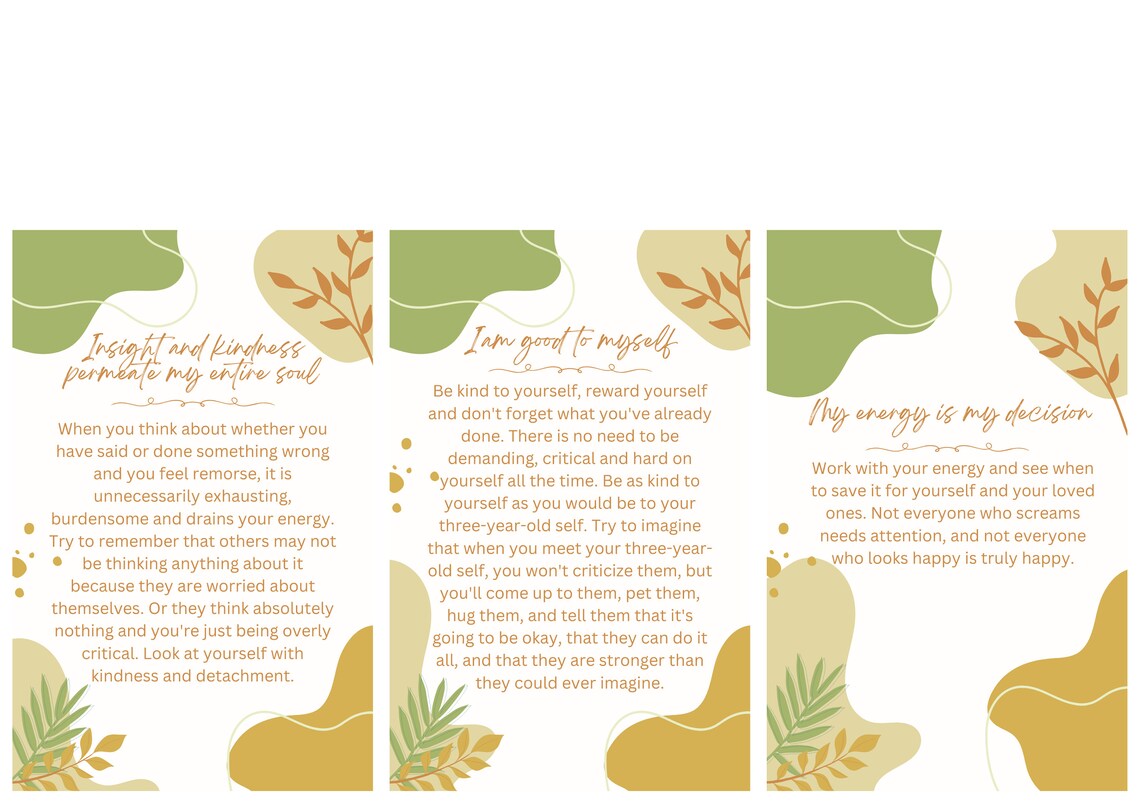 Insight and kindness permeate my entire soul

When you think about whether you have said or done something wrong and you feel remorse, it is unnecessarily exhausting, burdensome and drains your energy. Try to remember that others may not be thinking anything about it because they are worried about themselves. Or they think absolutely nothing and you're just being overly critical. Look at yourself with kindness and detachment.

I am good to myself

Be kind to yourself, reward yourself and don't forget what you've already done. There is no need to be demanding, critical and hard on yourself all the time. Be as kind to yourself as you would be to your three-year-old self. Try to imagine that when you meet your three-year-old self, you won't criticize them, but you'll come up to them, pet them, hug them, and tell them that it's going to be okay, that they can do it all, and that they are stronger than they could ever imagine.

My energy is my decision

Work with your energy and see when to save it for yourself and your loved ones. Not everyone who screams needs attention, and not everyone who looks happy is truly happy.