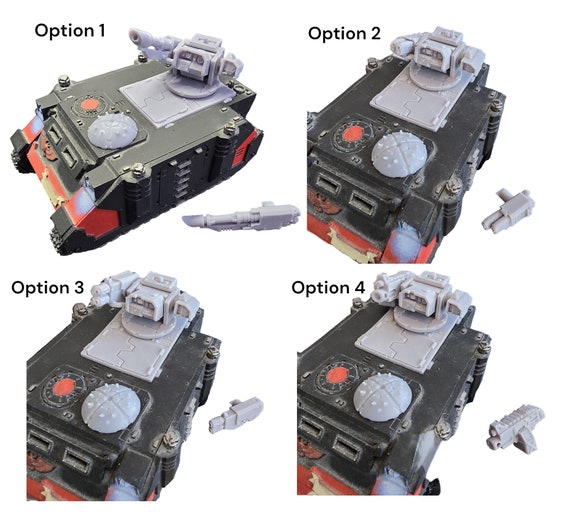 Option 1

Option 2

Option 3

Option 4