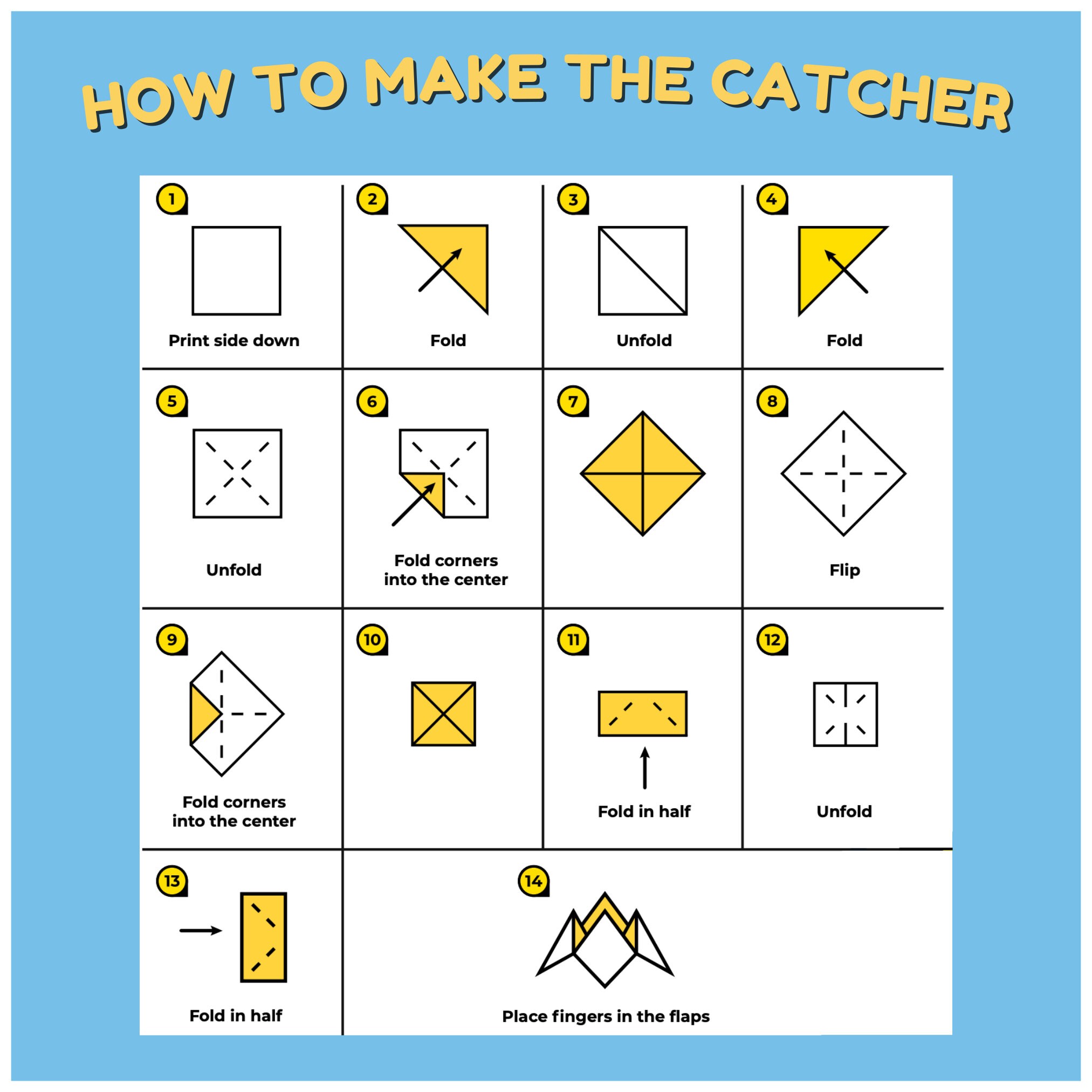 HOW TO MAKE THE CATCHER

1
Print side down

2
Fold

3
Unfold

4
Fold

5
Unfold

6
Fold corners into the center

7

8
Flip

9
Fold corners into the center

10

11
Fold in half

12
Unfold

13
Fold in half

14
Place fingers in the flaps