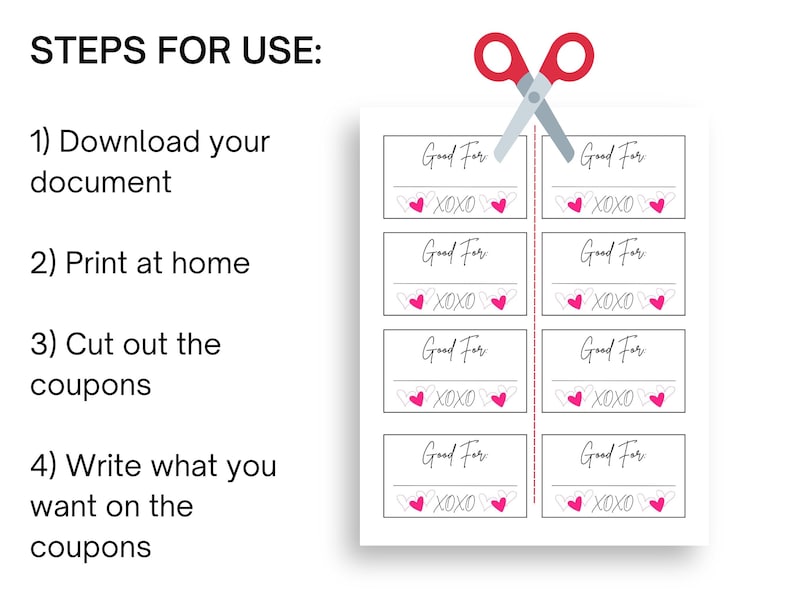 STEPS FOR USE:

1) Download your document

2) Print at home

3) Cut out the coupons

4) Write what you want on the coupons

Good For:
XOXO

Good For:
XOXO

Good For:
XOXO

Good For:
XOXO

Good For:
XOXO

Good For:
XOXO

Good For:
XOXO

Good For:
XOXO