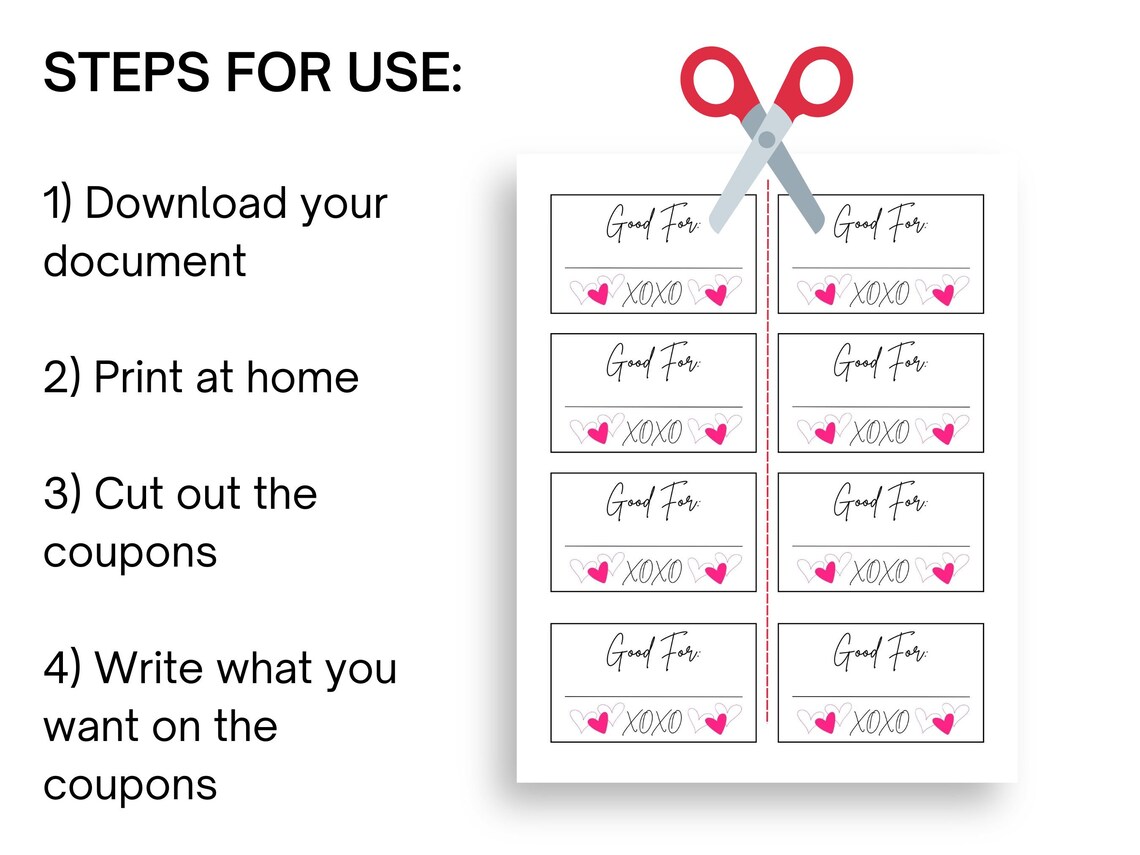 STEPS FOR USE:

1) Download your document

2) Print at home

3) Cut out the coupons

4) Write what you want on the coupons

Good For:
XOXO

Good For:
XOXO

Good For:
XOXO

Good For:
XOXO

Good For:
XOXO

Good For:
XOXO

Good For:
XOXO

Good For:
XOXO