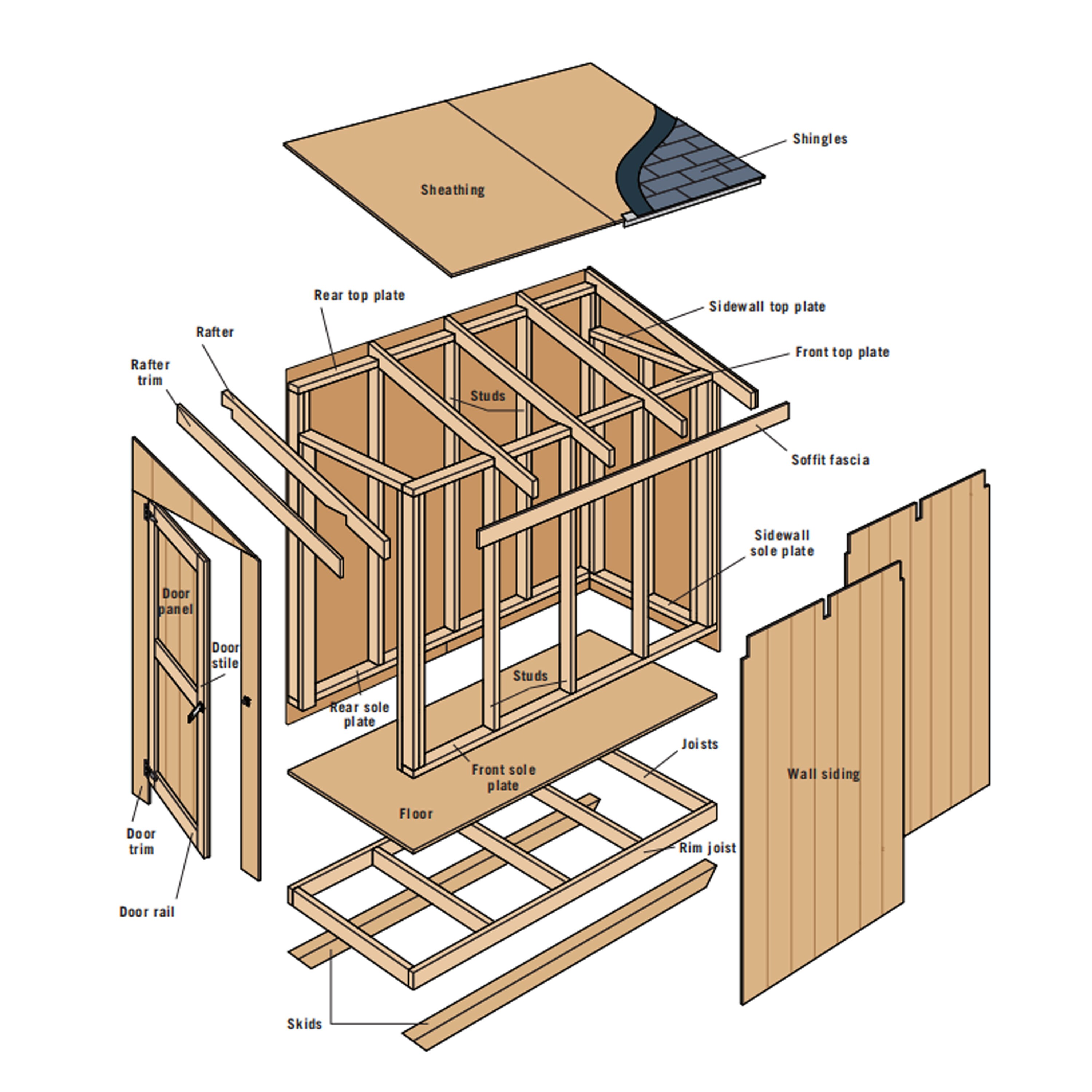 Shingles

Sheathing

Rear top plate

Sidewall top plate

Rafter

Front top plate

Rafter trim

Studs

Soffit fascia

Sidewall sole plate

Door panel

Door stile

Studs

Rear sole plate

Joists

Front sole plate

Wall siding

Floor

Door trim

Rim joist

Door rail

Skids