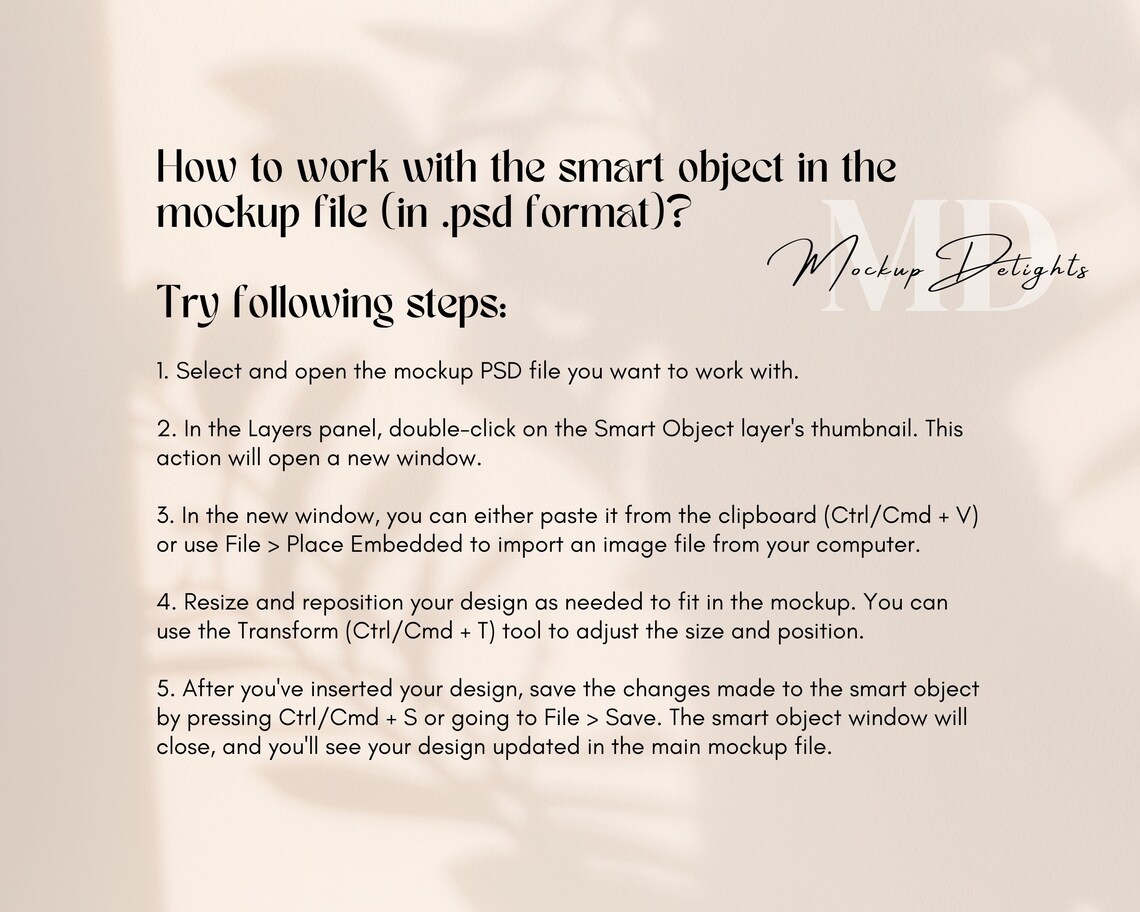 How to work with the smart object in the mockup file (in .psd format)?

MD
Mockup Delights

Try following steps:

1. Select and open the mockup PSD file you want to work with.

2. In the Layers panel, double-click on the Smart Object layer's thumbnail. This action will open a new window.

3. In the new window, you can either paste it from the clipboard (Ctrl/Cmd + V) or use File > Place Embedded to import an image file from your computer.

4. Resize and reposition your design as needed to fit in the mockup. You can use the Transform (Ctrl/Cmd + T) tool to adjust the size and position.

5. After you've inserted your design, save the changes made to the smart object by pressing Ctrl/Cmd + S or going to File > Save. The smart object window will close, and you'll see your design updated in the main mockup file.