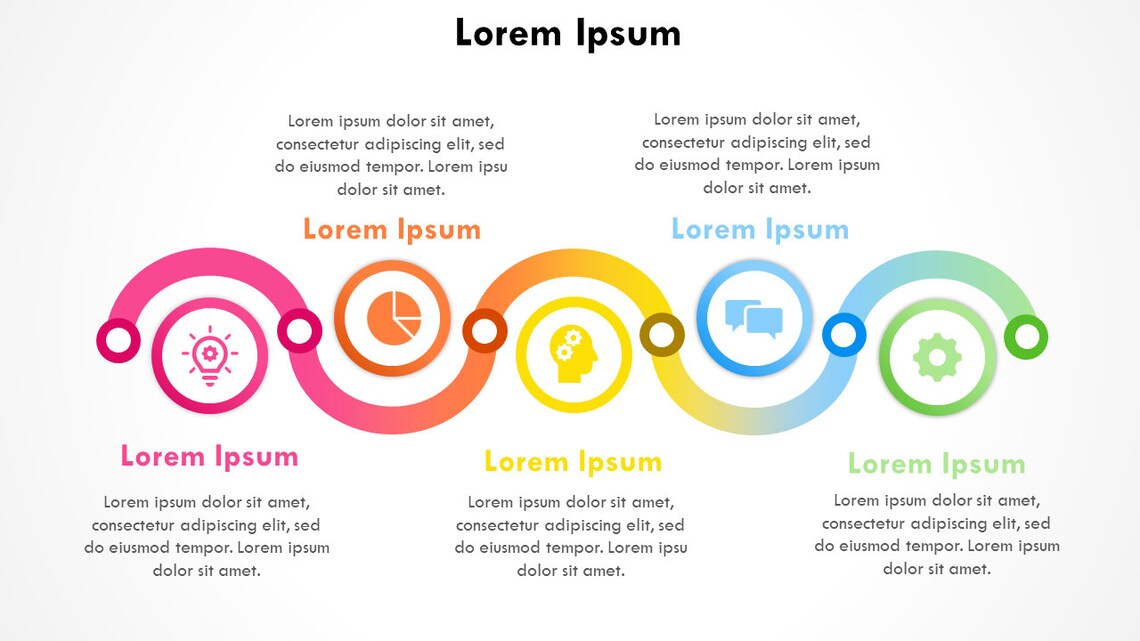 Lorem Ipsum

Lorem ipsum dolor sit amet, consectetur adipiscing elit, sed do eiusmod tempor. Lorem ipsu dolor sit amet.

Lorem Ipsum

Lorem ipsum dolor sit amet, consectetur adipiscing elit, sed do eiusmod tempor. Lorem ipsum dolor sit amet.

Lorem Ipsum

Lorem Ipsum

Lorem ipsum dolor sit amet, consectetur adipiscing elit, sed do eiusmod tempor. Lorem ipsum dolor sit amet.

Lorem Ipsum

Lorem ipsum dolor sit amet, consectetur adipiscing elit, sed do eiusmod tempor. Lorem ipsu dolor sit amet.

Lorem Ipsum

Lorem ipsum dolor sit amet, consectetur adipiscing elit, sed do eiusmod tempor. Lorem ipsum dolor sit amet.