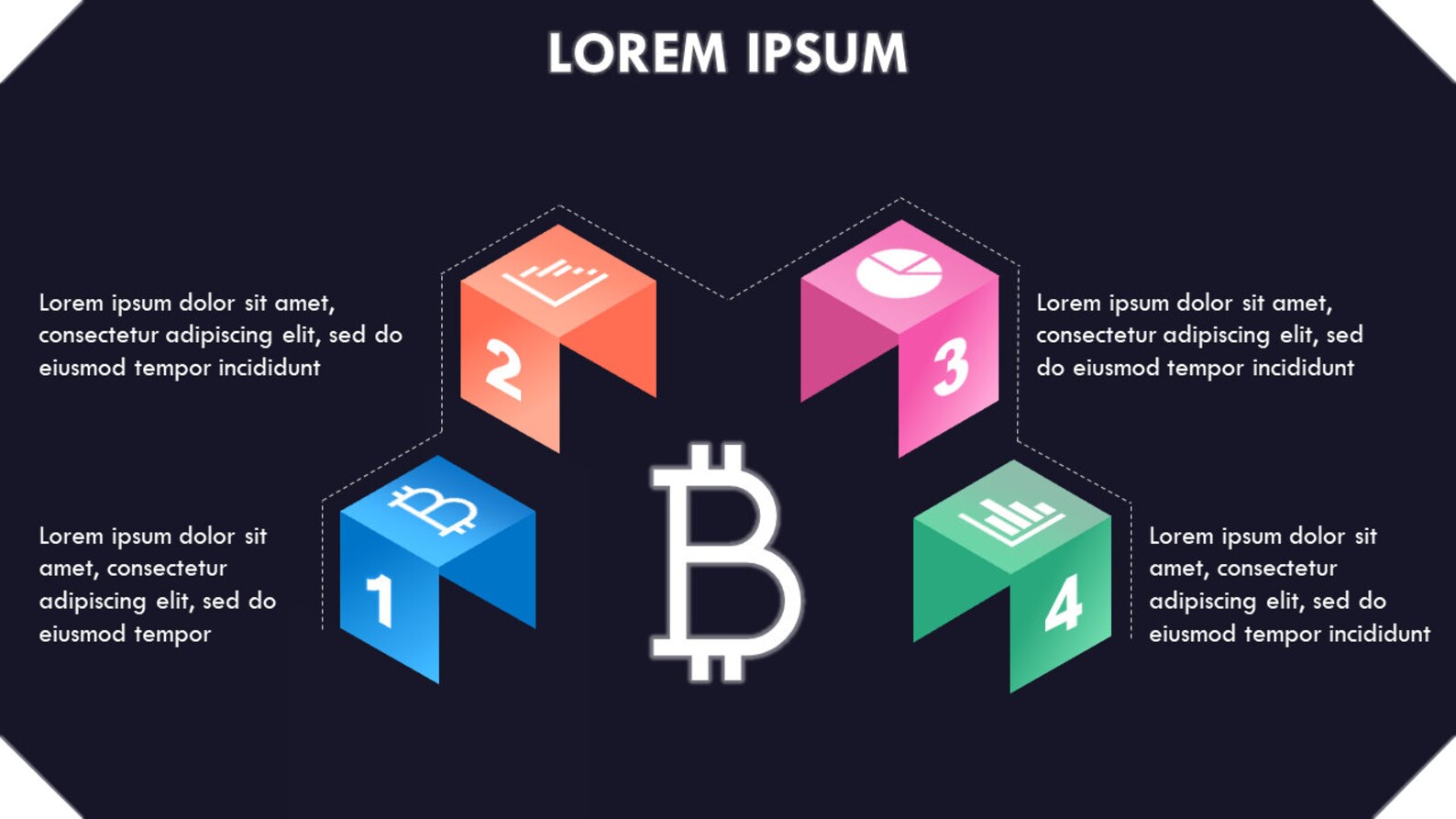 LOREM IPSUM

Lorem ipsum dolor sit amet, consectetur adipiscing elit, sed do eiusmod tempor incididunt

2

3

Lorem ipsum dolor sit amet, consectetur adipiscing elit, sed do eiusmod tempor incididunt

Lorem ipsum dolor sit amet, consectetur adipiscing elit, sed do eiusmod tempor

1

4

Lorem ipsum dolor sit amet, consectetur adipiscing elit, sed do eiusmod tempor incididunt