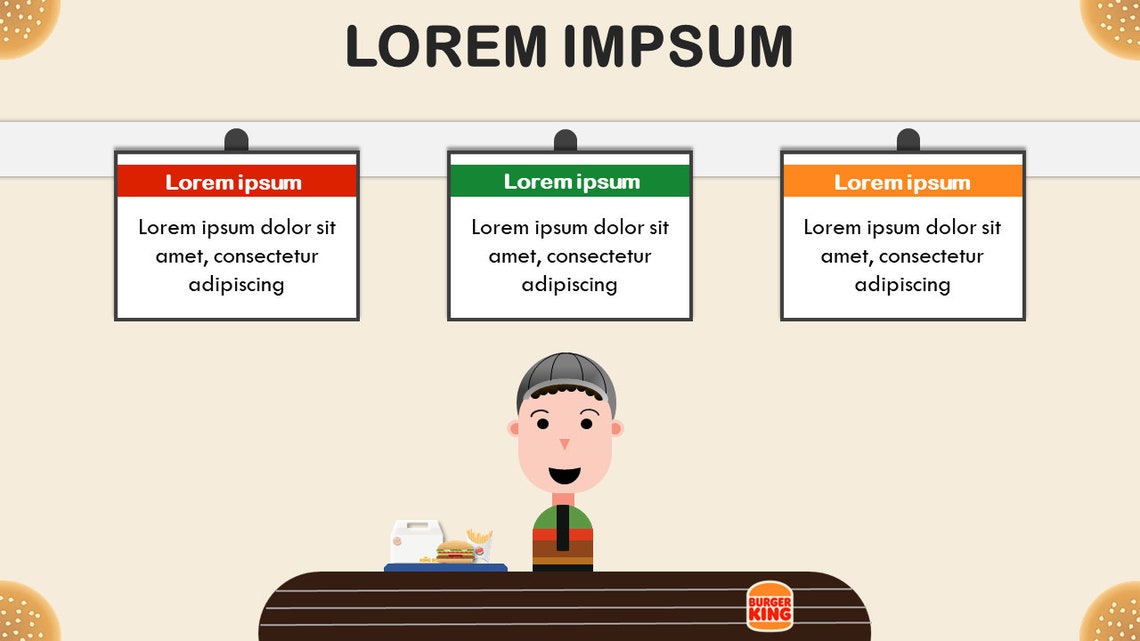 LOREM IMPSUM

Lorem ipsum

Lorem ipsum dolor sit amet, consectetur adipiscing

Lorem ipsum

Lorem ipsum dolor sit amet, consectetur adipiscing

Lorem ipsum

Lorem ipsum dolor sit amet, consectetur adipiscing

BURGER KING