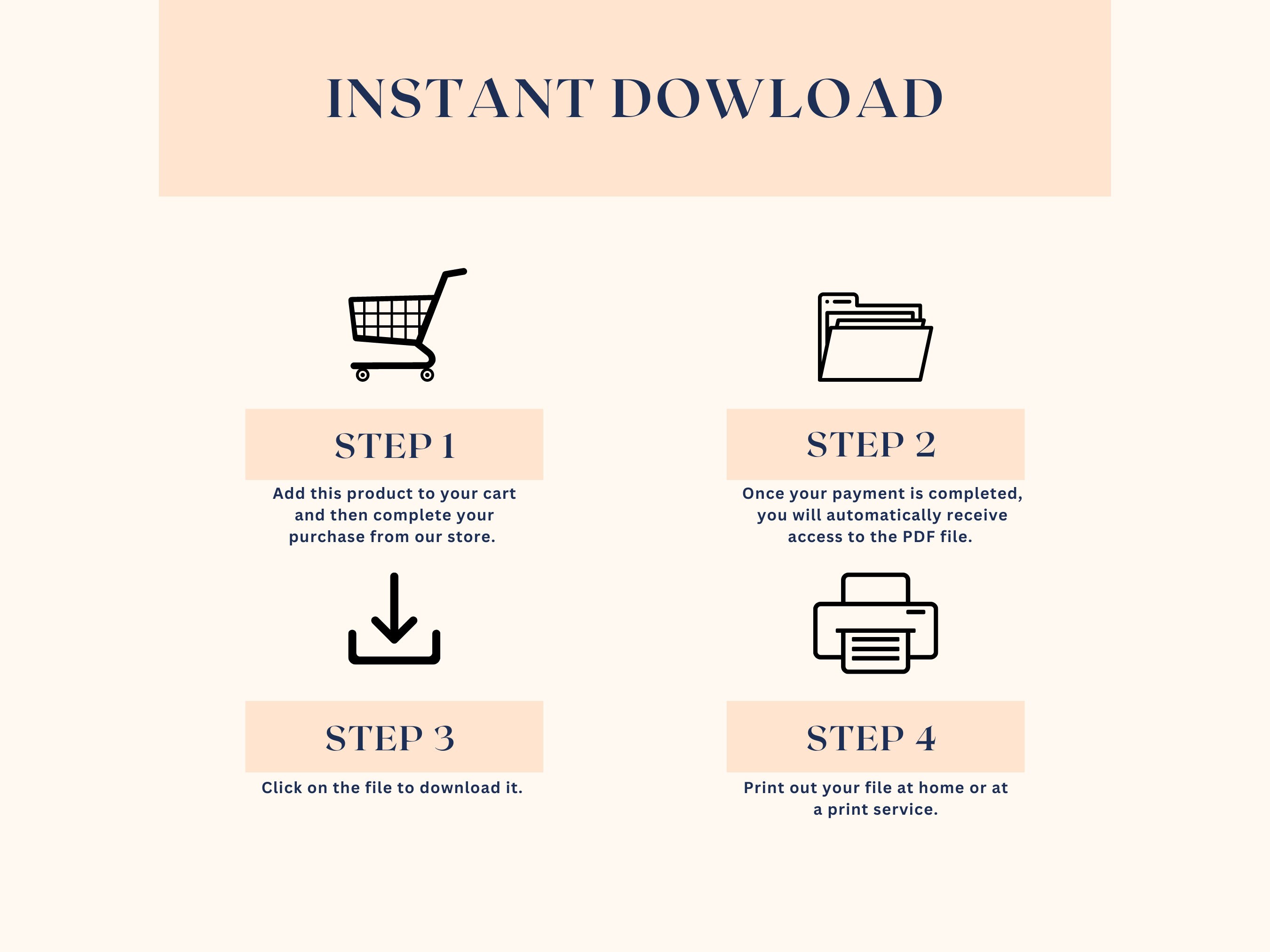 INSTANT DOWLOAD

STEP 1

Add this product to your cart and then complete your purchase from our store.

STEP 2

Once your payment is completed, you will automatically receive access to the PDF file.

STEP 3

Click on the file to download it.

STEP 4

Print out your file at home or at a print service.