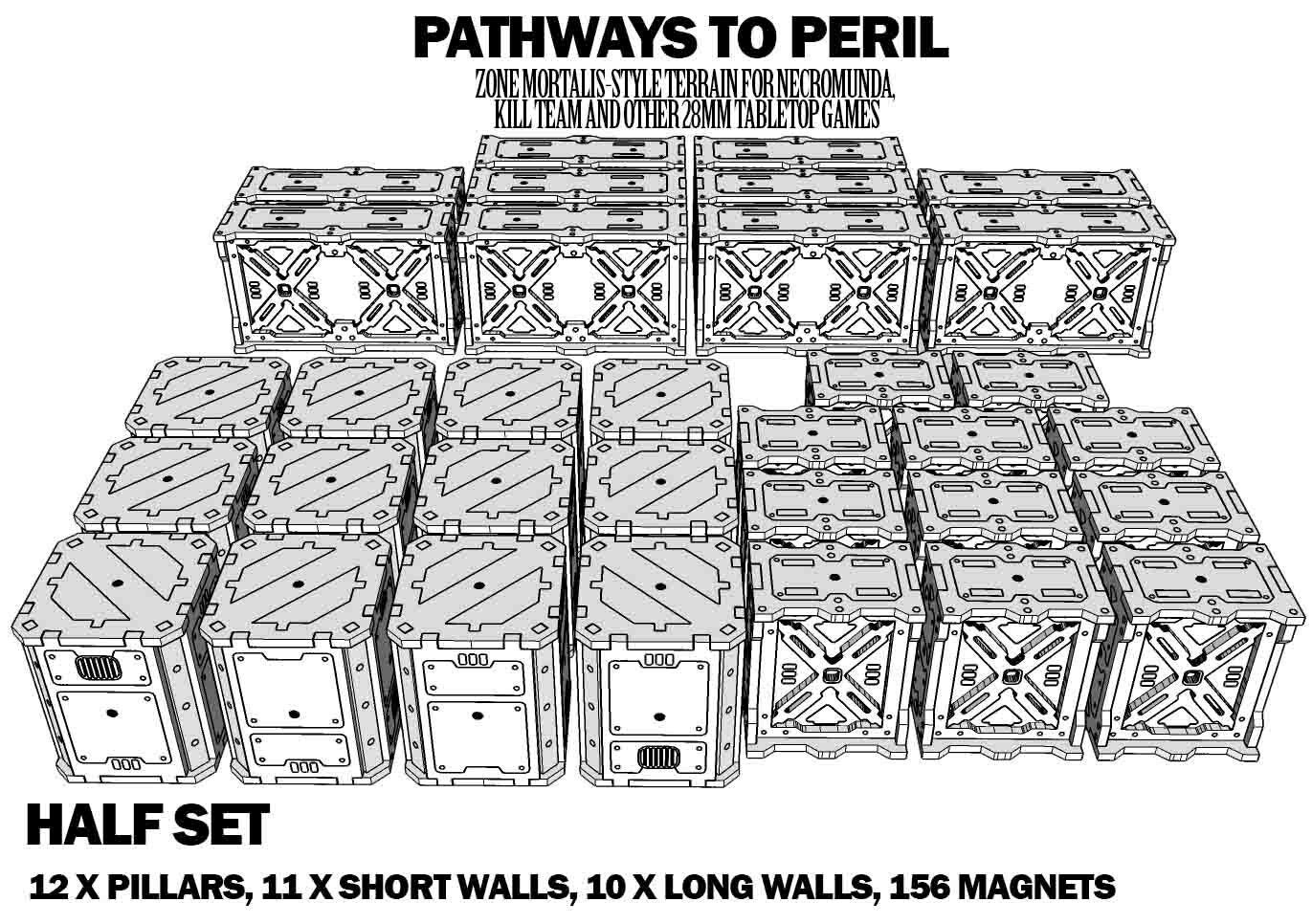 PATHWAYS TO PERIL
ZONE MORTALIS-STYLE TERRAIN FOR NECROMUNDA, KILL TEAM AND OTHER 28MM TABLETOP GAMES

HALF SET
12 X PILLARS, 11 X SHORT WALLS, 10 X LONG WALLS, 156 MAGNETS