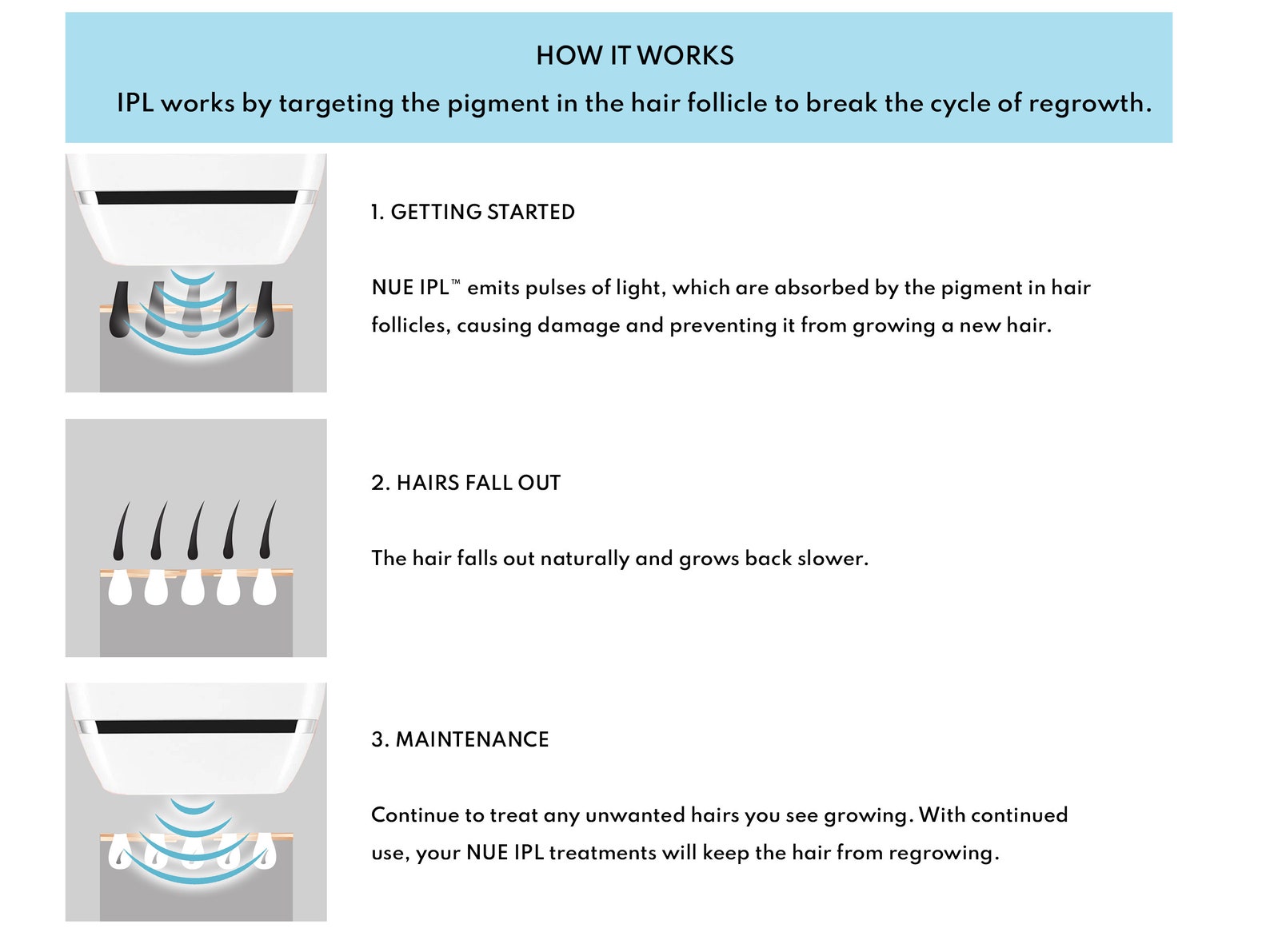 HOW IT WORKS

IPL works by targeting the pigment in the hair follicle to break the cycle of regrowth.

1. GETTING STARTED

NUE IPL™ emits pulses of light, which are absorbed by the pigment in hair follicles, causing damage and preventing it from growing a new hair.

2. HAIRS FALL OUT

The hair falls out naturally and grows back slower.

3. MAINTENANCE

Continue to treat any unwanted hairs you see growing. With continued use, your NUE IPL treatments will keep the hair from regrowing.