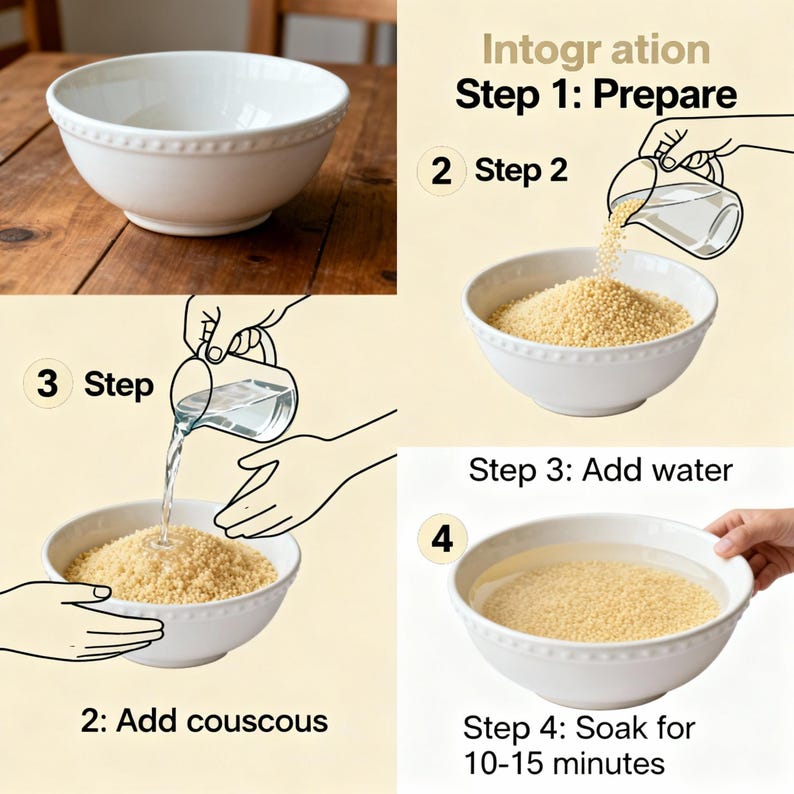 Intogr ation
Step 1: Prepare

2 Step 2

3 Step

2: Add couscous

Step 3: Add water

4

Step 4: Soak for 10-15 minutes