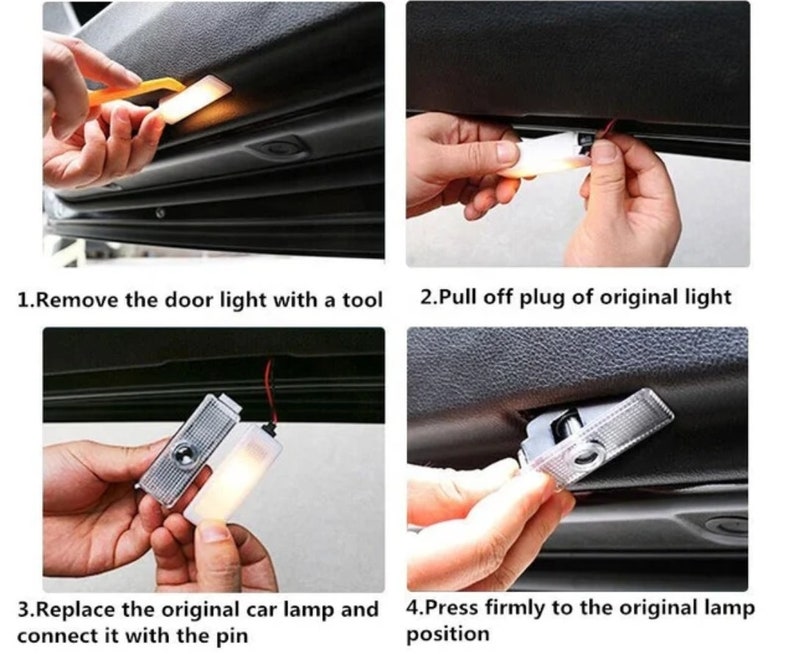 1.Remove the door light with a tool

2.Pull off plug of original light

3.Replace the original car lamp and connect it with the pin

4.Press firmly to the original lamp position