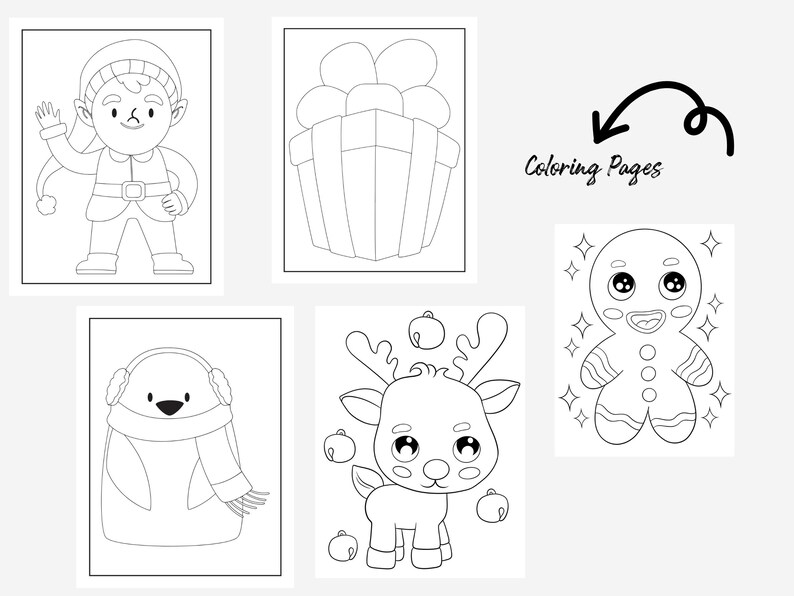 Coloring Pages