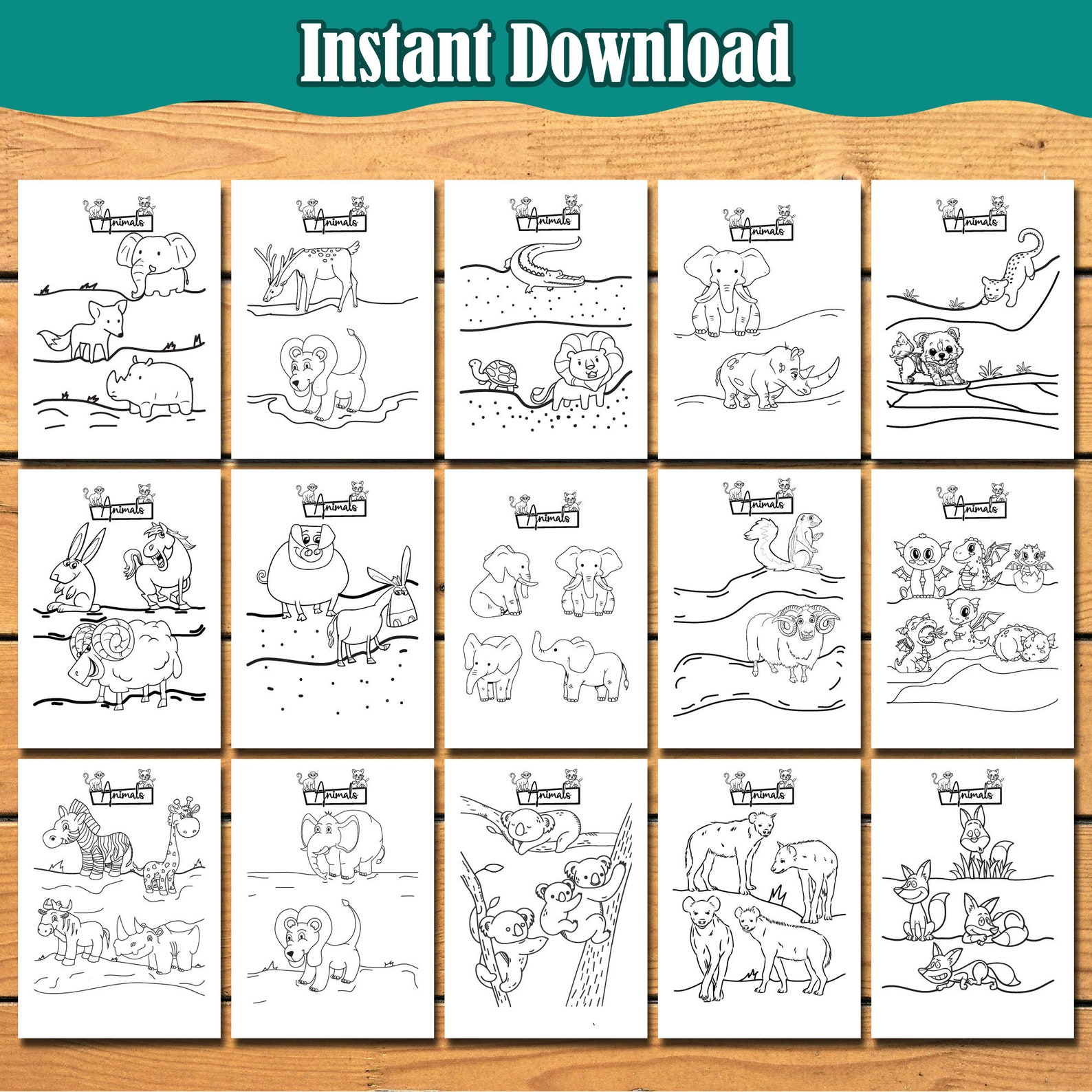 Instant Download

Animals

Animals

Animals

Animals

Animals

Animals

Animals

Animals

Animals

Animals

Animals

Animals

Animals

Animals

Animals