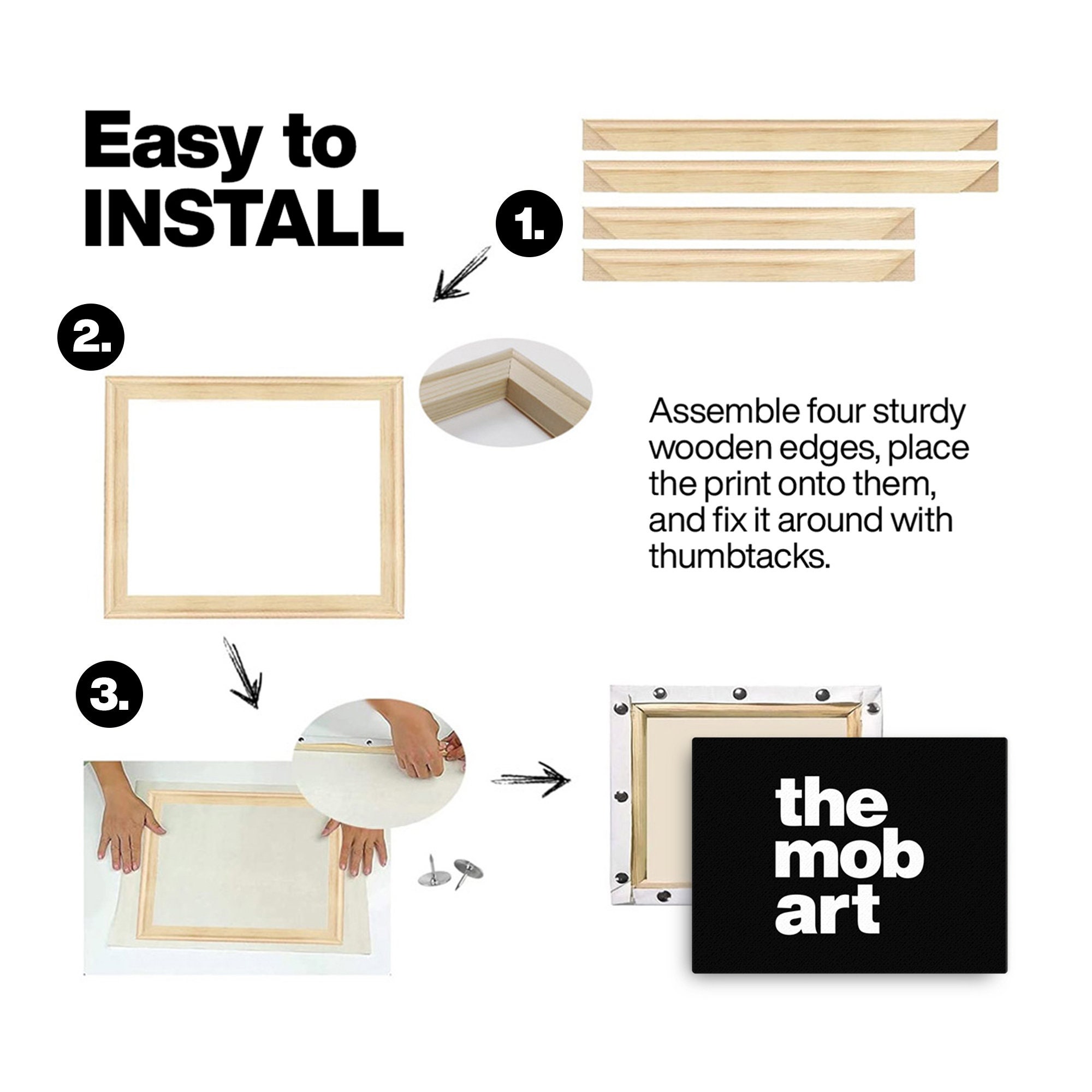 Easy to INSTALL

1.

2.

Assemble four sturdy wooden edges, place the print onto them, and fix it around with thumbtacks.

3.

the mob art