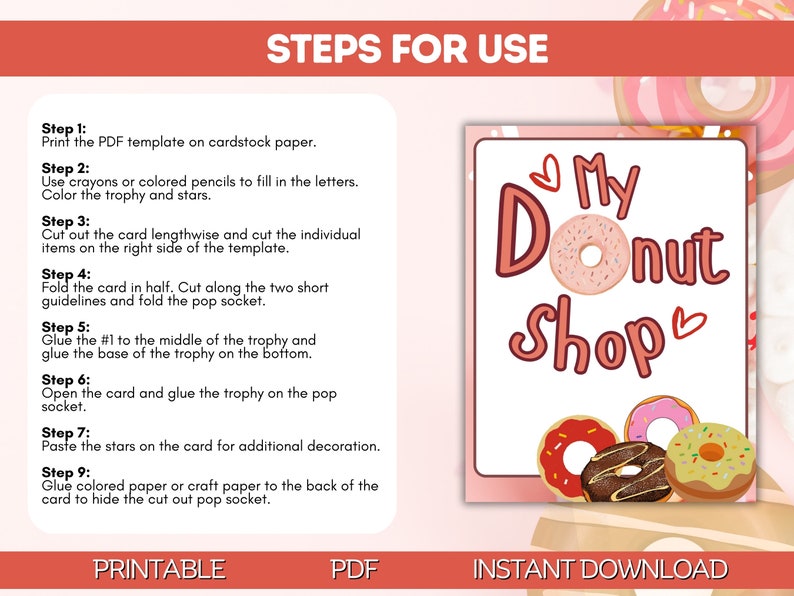 STEPS FOR USE

Step 1:
Print the PDF template on cardstock paper.

Step 2:
Use crayons or colored pencils to fill in the letters. Color the trophy and stars.

Step 3:
Cut out the card lengthwise and cut the individual items on the right side of the template.

Step 4:
Fold the card in half. Cut along the two short guidelines and fold the pop socket.

Step 5:
Glue the #1 to the middle of the trophy and glue the base of the trophy on the bottom.

Step 6:
Open the card and glue the trophy on the pop socket.

Step 7:
Paste the stars on the card for additional decoration.

Step 9:
Glue colored paper or craft paper to the back of the card to hide the cut out pop socket.

My Donut Shop

PRINTABLE PDF INSTANT DOWNLOAD