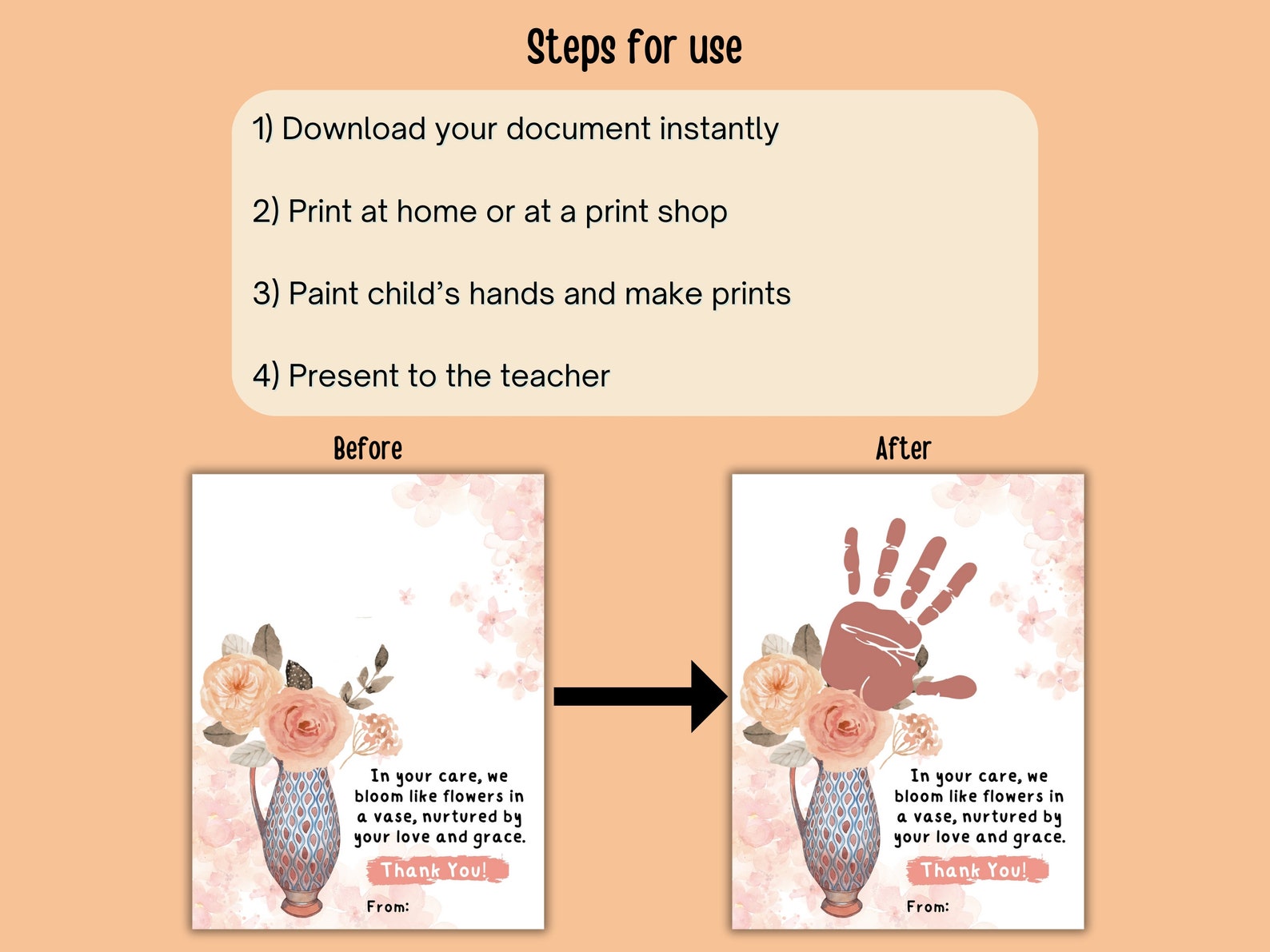 Steps for use

1) Download your document instantly

2) Print at home or at a print shop

3) Paint child's hands and make prints

4) Present to the teacher

Before

In your care, we bloom like flowers in a vase, nurtured by your love and grace.

Thank You!

From:

After

In your care, we bloom like flowers in a vase, nurtured by your love and grace.

Thank You!

From: