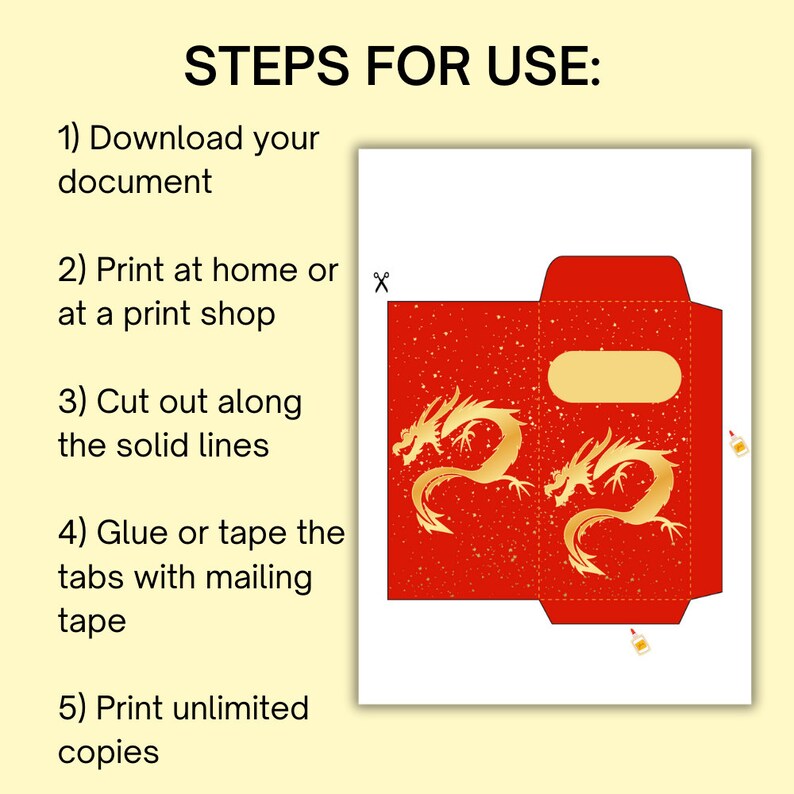 STEPS FOR USE:

1) Download your document

2) Print at home or at a print shop

3) Cut out along the solid lines

4) Glue or tape the tabs with mailing tape

5) Print unlimited copies