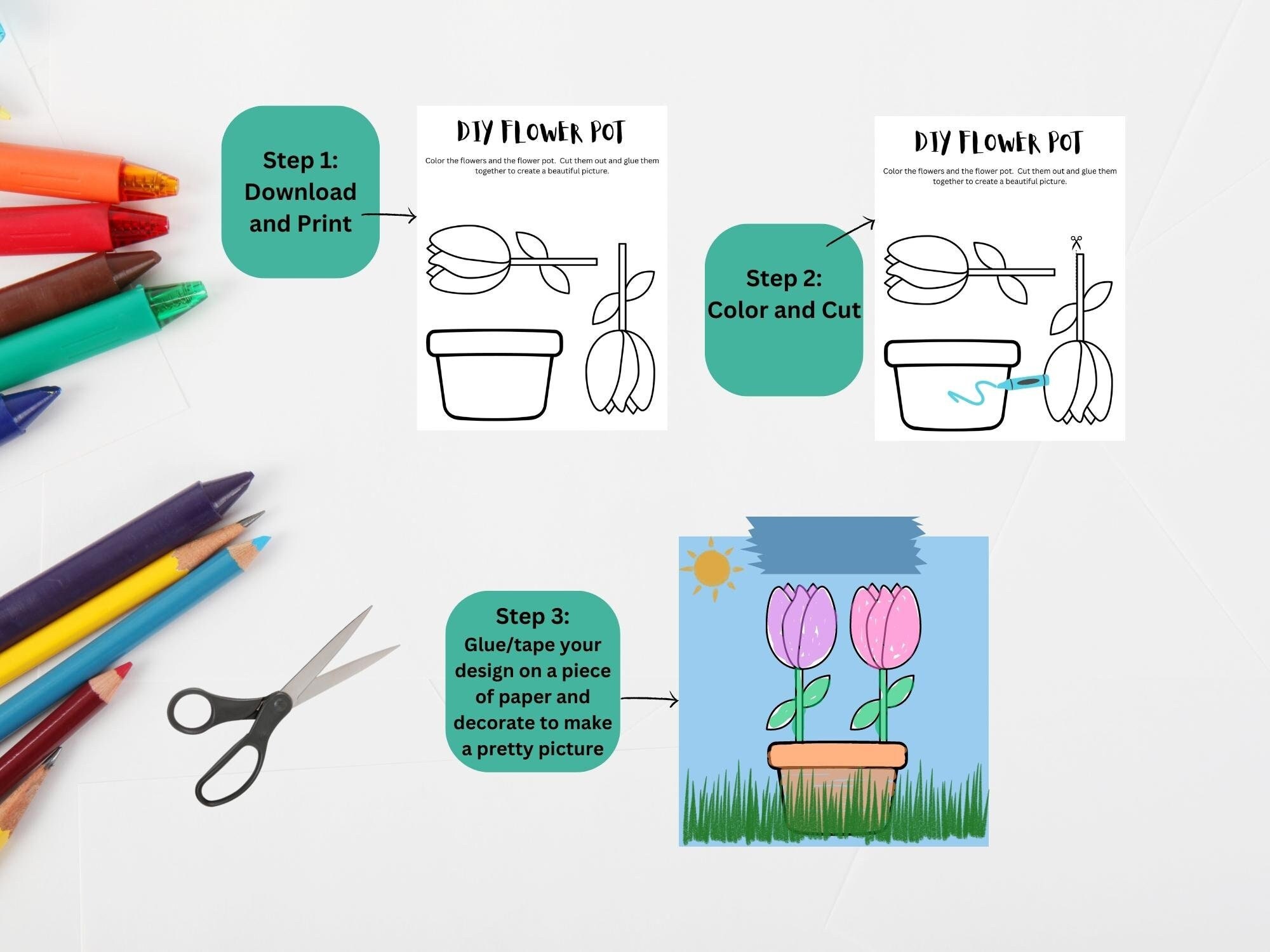 Step 1: Download and Print

DIY FLOWER POT

Color the flowers and the flower pot. Cut them out and glue them together to create a beautiful picture.

Step 2: Color and Cut

DIY FLOWER POT

Color the flowers and the flower pot. Cut them out and glue them together to create a beautiful picture.

Step 3: Glue/tape your design on a piece of paper and decorate to make a pretty picture