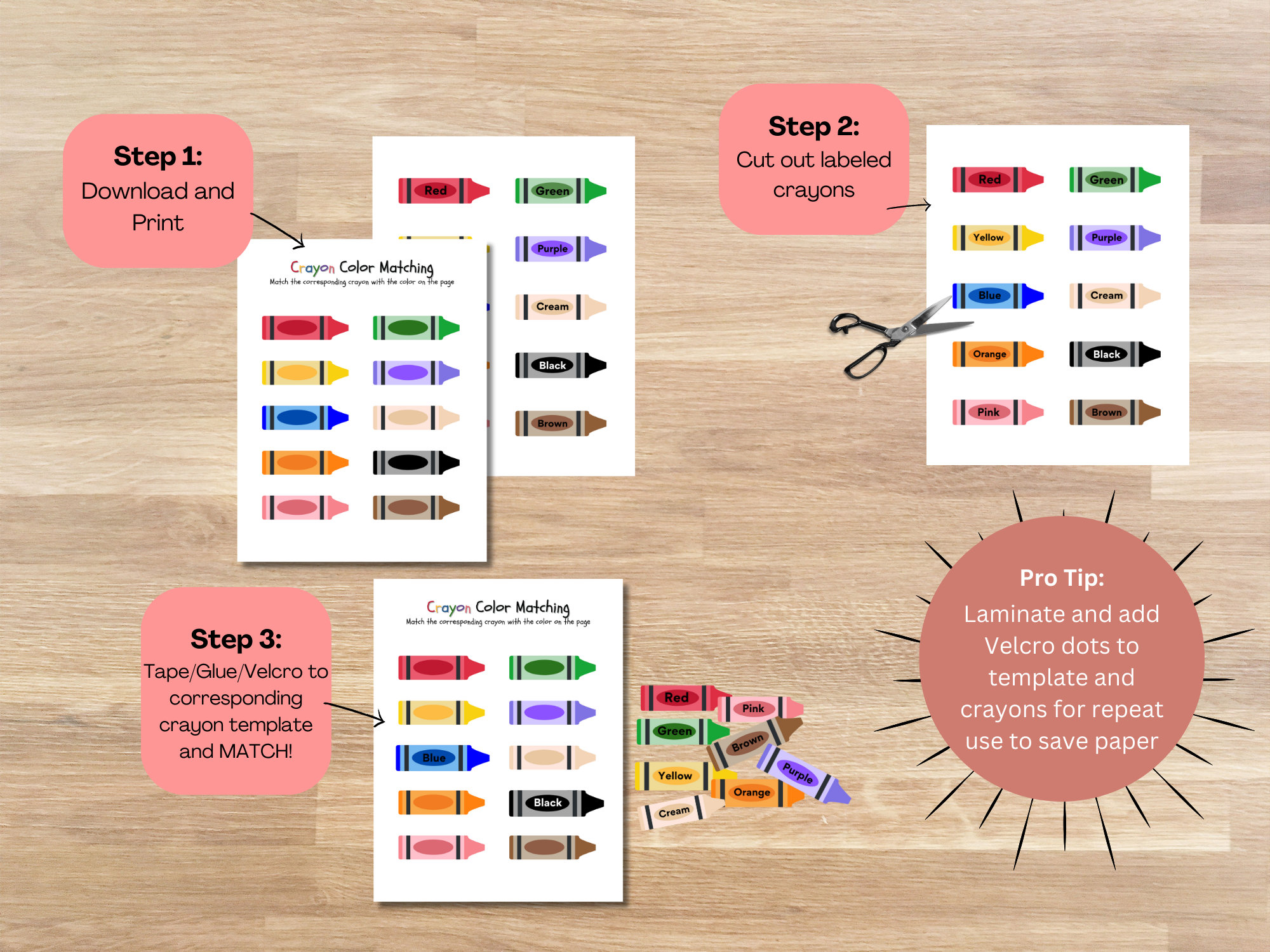 Step 1:
Download and Print

Red
Green
Purple
Cream
Black
Brown

Crayon Color Matching
Match the corresponding crayon with the color on the page

Step 2:
Cut out labeled crayons

Red
Green
Yellow
Purple
Blue
Cream
Orange
Black
Pink
Brown

Step 3:
Tape/Glue/Velcro to corresponding crayon template and MATCH!

Crayon Color Matching
Match the corresponding crayon with the color on the page

Blue
Black

Red
Pink
Green
Brown
Yellow
Purple
Orange
Cream

Pro Tip:
Laminate and add Velcro dots to template and crayons for repeat use to save paper