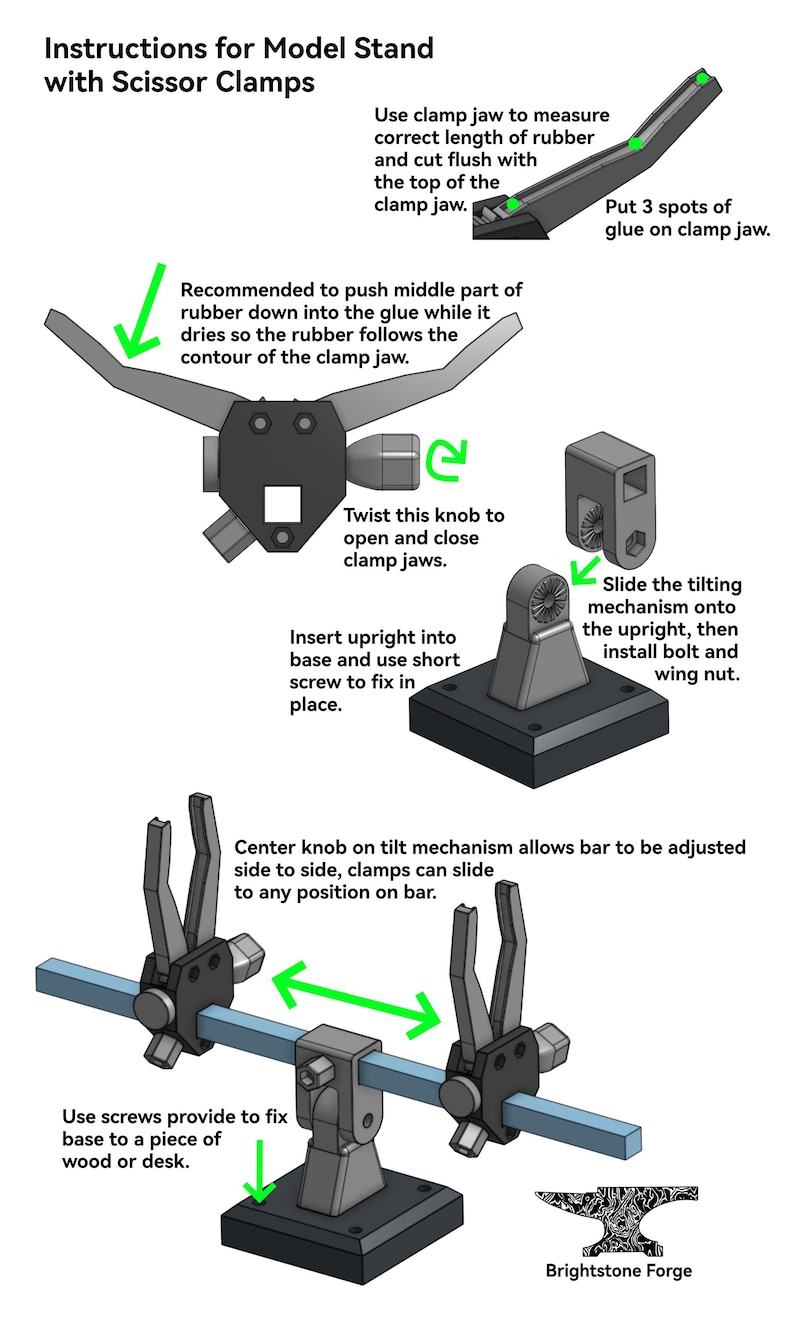 Instructions for Model Stand with Scissor Clamps

Use clamp jaw to measure correct length of rubber and cut flush with the top of the clamp jaw.

Put 3 spots of glue on clamp jaw.

Recommended to push middle part of rubber down into the glue while it dries so the rubber follows the contour of the clamp jaw.

Twist this knob to open and close clamp jaws.

Slide the tilting mechanism onto the upright, then install bolt and wing nut.

Insert upright into base and use short screw to fix in place.

Center knob on tilt mechanism allows bar to be adjusted side to side, clamps can slide to any position on bar.

Use screws provide to fix base to a piece of wood or desk.

Brightstone Forge