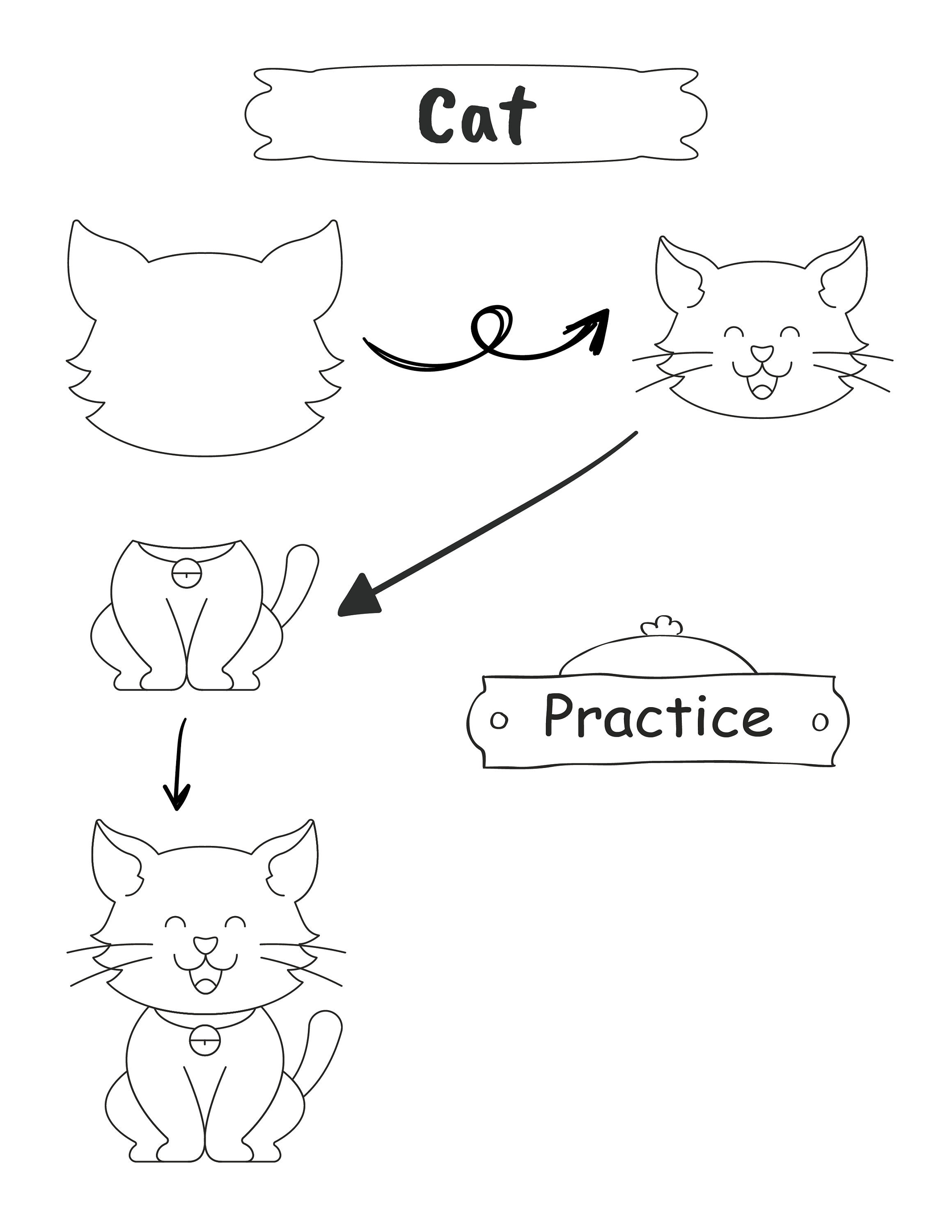 Cat

Practice