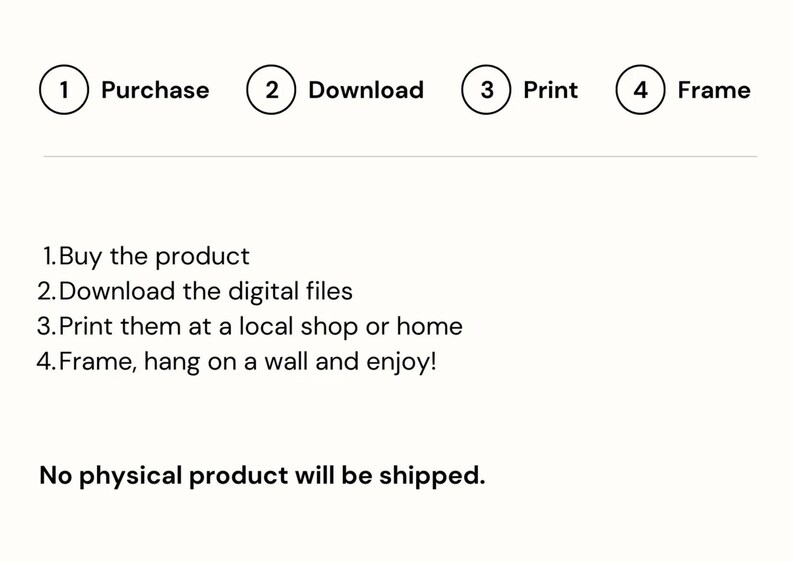 1 Purchase 2 Download 3 Print 4 Frame

1. Buy the product
2. Download the digital files
3. Print them at a local shop or home
4. Frame, hang on a wall and enjoy!

No physical product will be shipped.