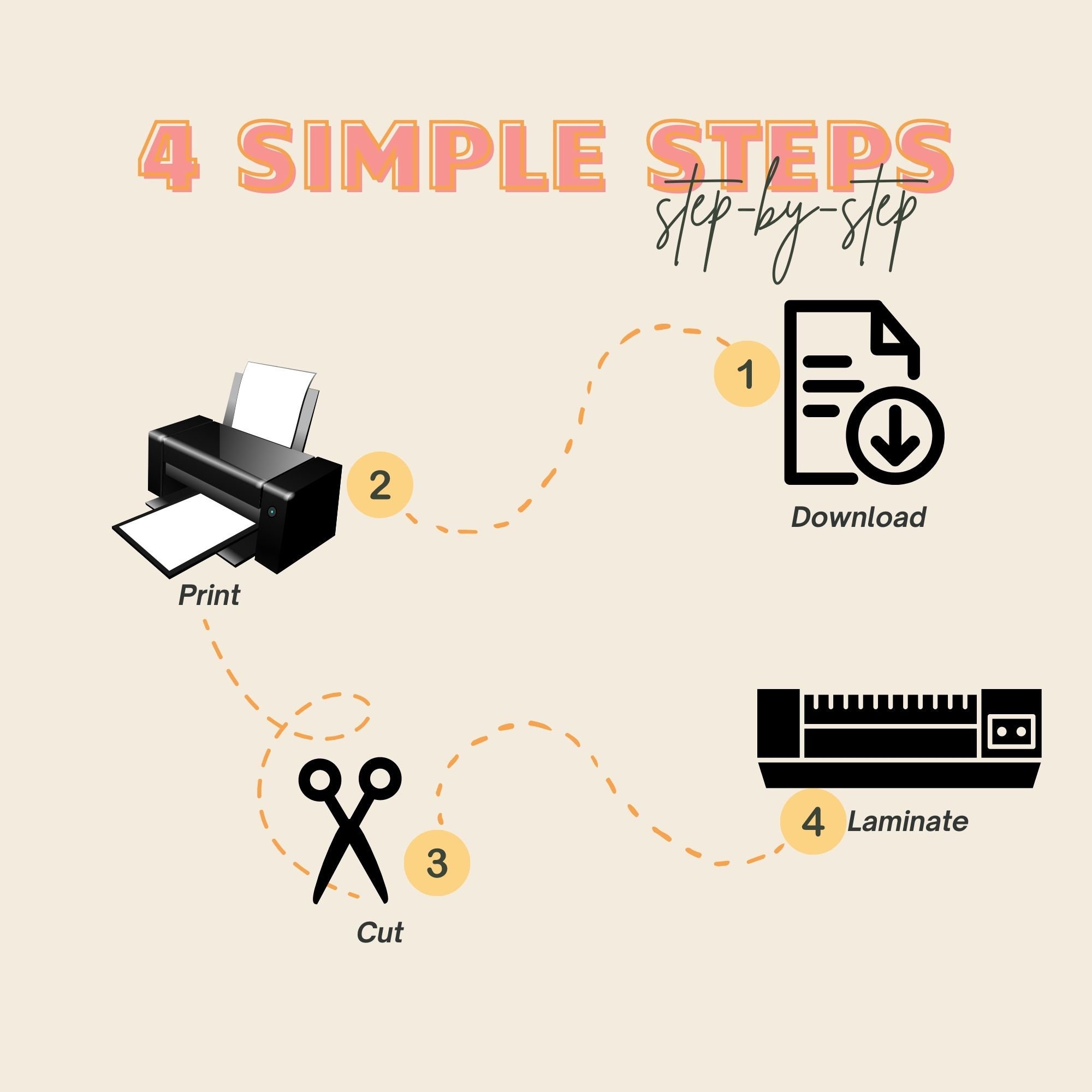 4 SIMPLE STEPS
step-by-step

1
Download

2
Print

3
Cut

4 Laminate