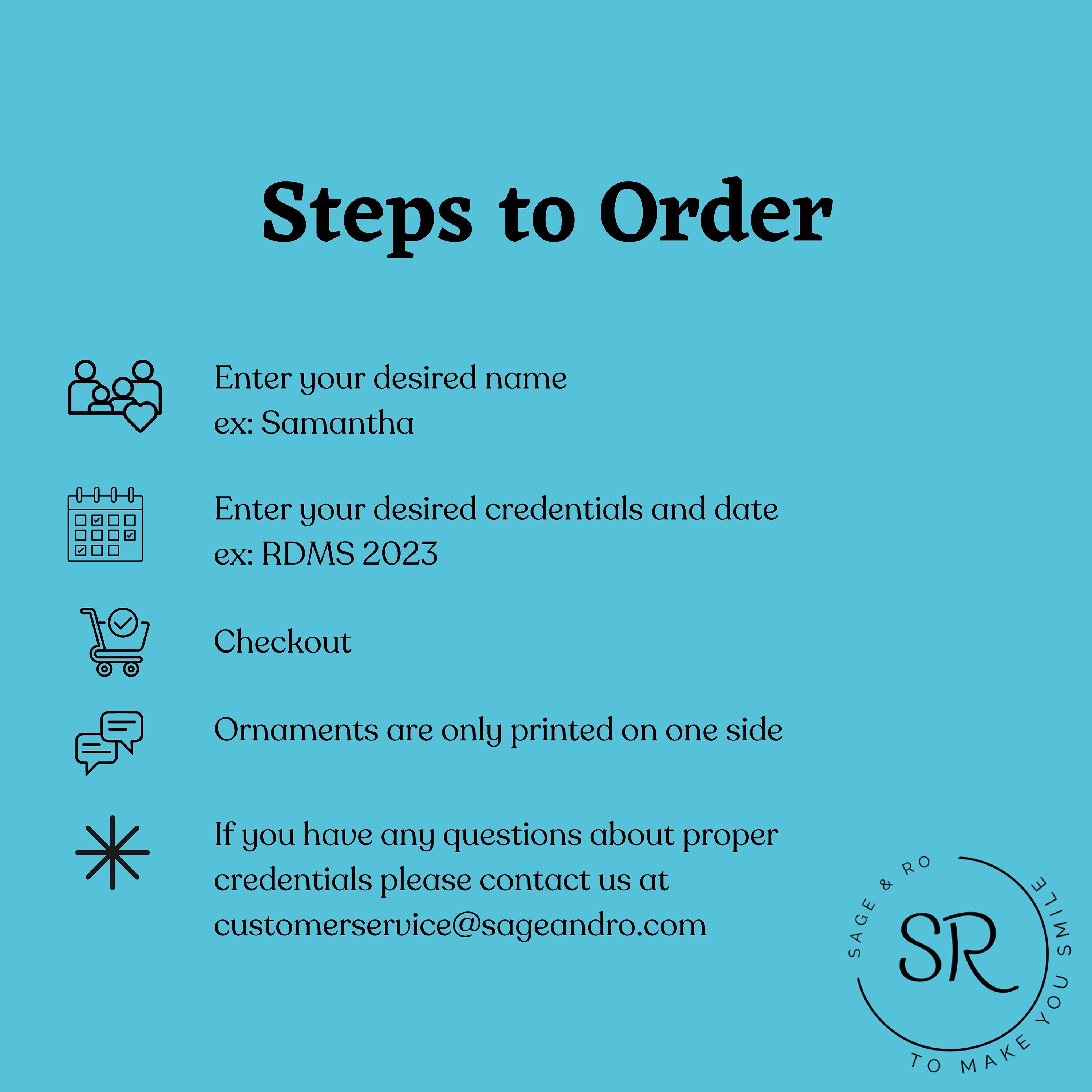 Steps to Order

Enter your desired name
ex: Samantha

Enter your desired credentials and date
ex: RDMS 2023

Checkout

Ornaments are only printed on one side

If you have any questions about proper credentials please contact us at customerservice@sageandro.com

SAGE & RO
SR
TO MAKE YOU SMILE