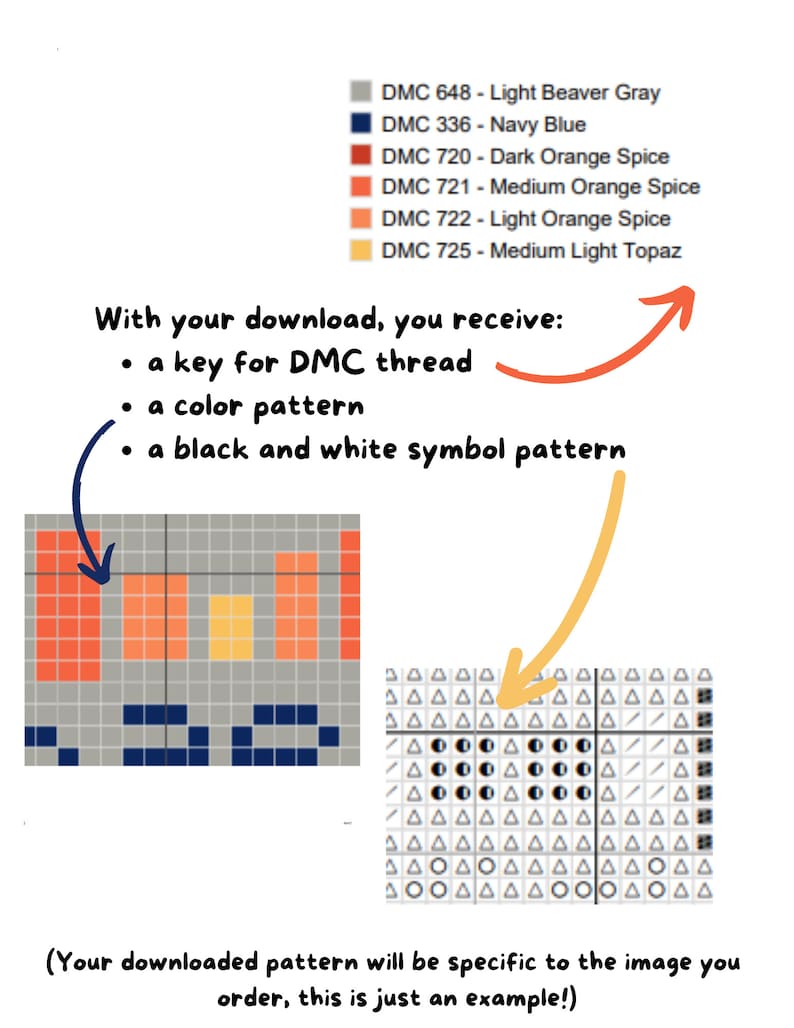 DMC 648 - Light Beaver Gray
DMC 336 - Navy Blue
DMC 720 - Dark Orange Spice
DMC 721 - Medium Orange Spice
DMC 722 - Light Orange Spice
DMC 725 - Medium Light Topaz

With your download, you receive:
• a key for DMC thread
• a color pattern
• a black and white symbol pattern

(Your downloaded pattern will be specific to the image you order, this is just an example!)