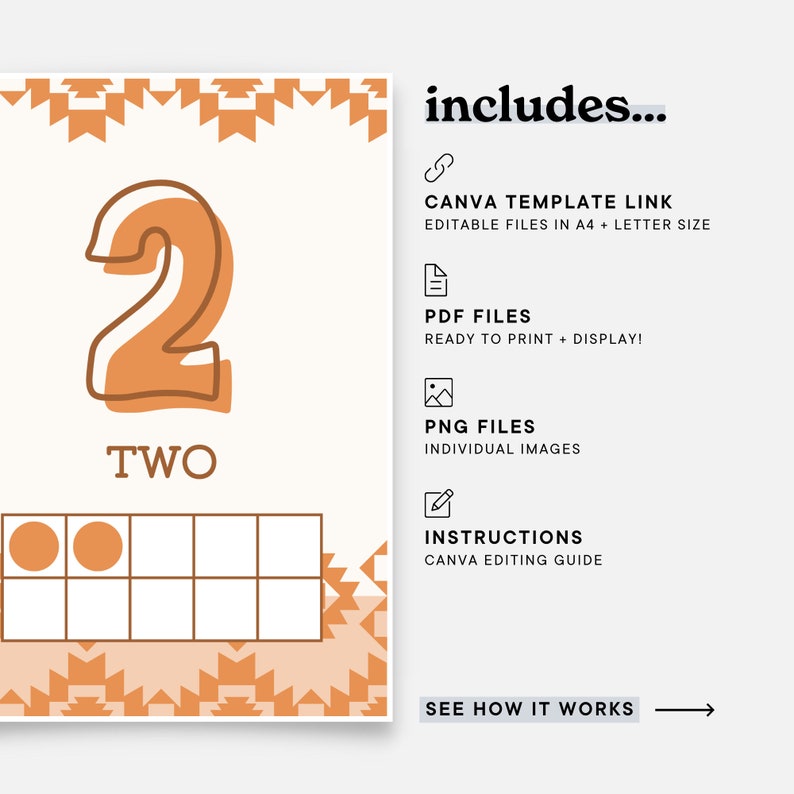 2

TWO

includes...

CANVA TEMPLATE LINK
EDITABLE FILES IN A4 + LETTER SIZE

PDF FILES
READY TO PRINT + DISPLAY!

PNG FILES
INDIVIDUAL IMAGES

INSTRUCTIONS
CANVA EDITING GUIDE

SEE HOW IT WORKS