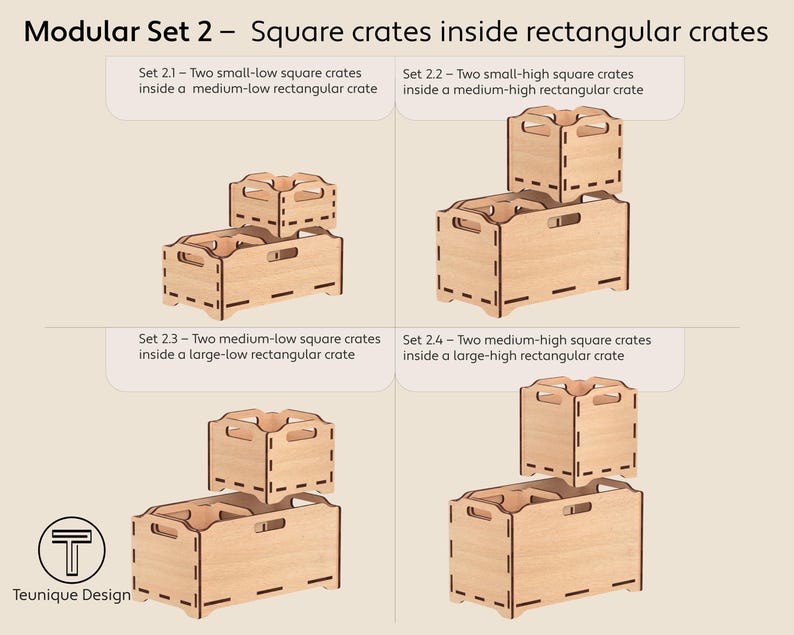 Modular Set 2 – Square crates inside rectangular crates

Set 2.1 – Two small-low square crates inside a medium-low rectangular crate

Set 2.2 – Two small-high square crates inside a medium-high rectangular crate

Set 2.3 – Two medium-low square crates inside a large-low rectangular crate

Set 2.4 – Two medium-high square crates inside a large-high rectangular crate

T

Teunique Design