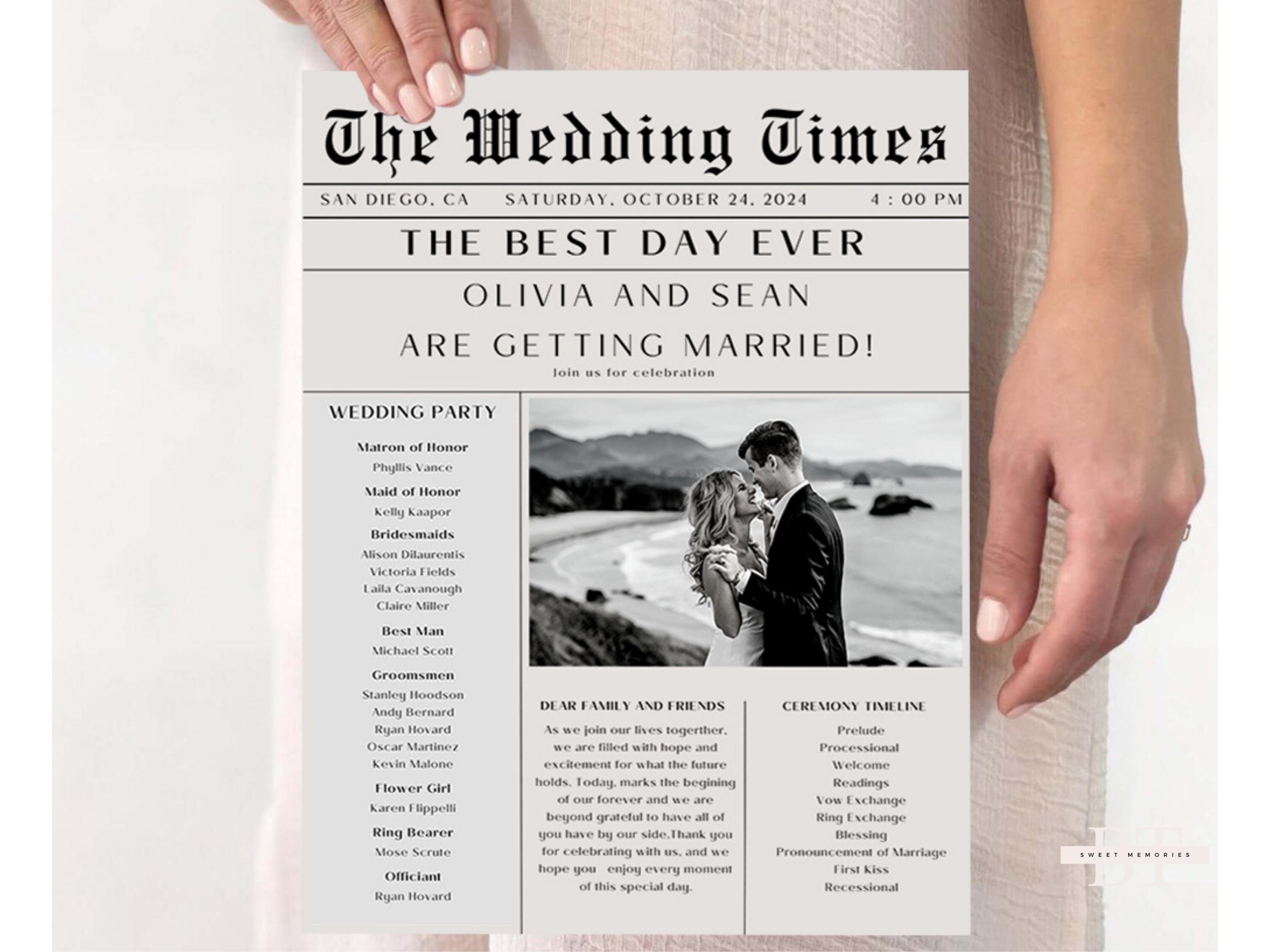 The Wedding Times

SAN DIEGO, CA    SATURDAY, OCTOBER 24, 2024    4 : 00 PM

THE BEST DAY EVER

OLIVIA AND SEAN
ARE GETTING MARRIED!
Join us for celebration

WEDDING PARTY

Matron of Honor
Phyllis Vance

Maid of Honor
Kelly Kaapor

Bridesmaids
Alison Dilaurentis
Victoria Fields
Laila Cavanough
Claire Miller

Best Man
Michael Scott

Groomsmen
Stanley Hoodson
Andy Bernard
Ryan Hovard
Oscar Martinez
Kevin Malone

Flower Girl
Karen Flippelli

Ring Bearer
Mose Scrute

Officiant
Ryan Hovard

DEAR FAMILY AND FRIENDS

As we join our lives together, we are filled with hope and excitement for what the future holds. Today, marks the begining of our forever and we are beyond grateful to have all of you have by our side.Thank you for celebrating with us, and we hope you enjoy every moment of this special day.

CEREMONY TIMELINE

Prelude
Processional
Welcome
Readings
Vow Exchange
Ring Exchange
Blessing
Pronouncement of Marriage
First Kiss
Recessional

BT
SWEET MEMORIES