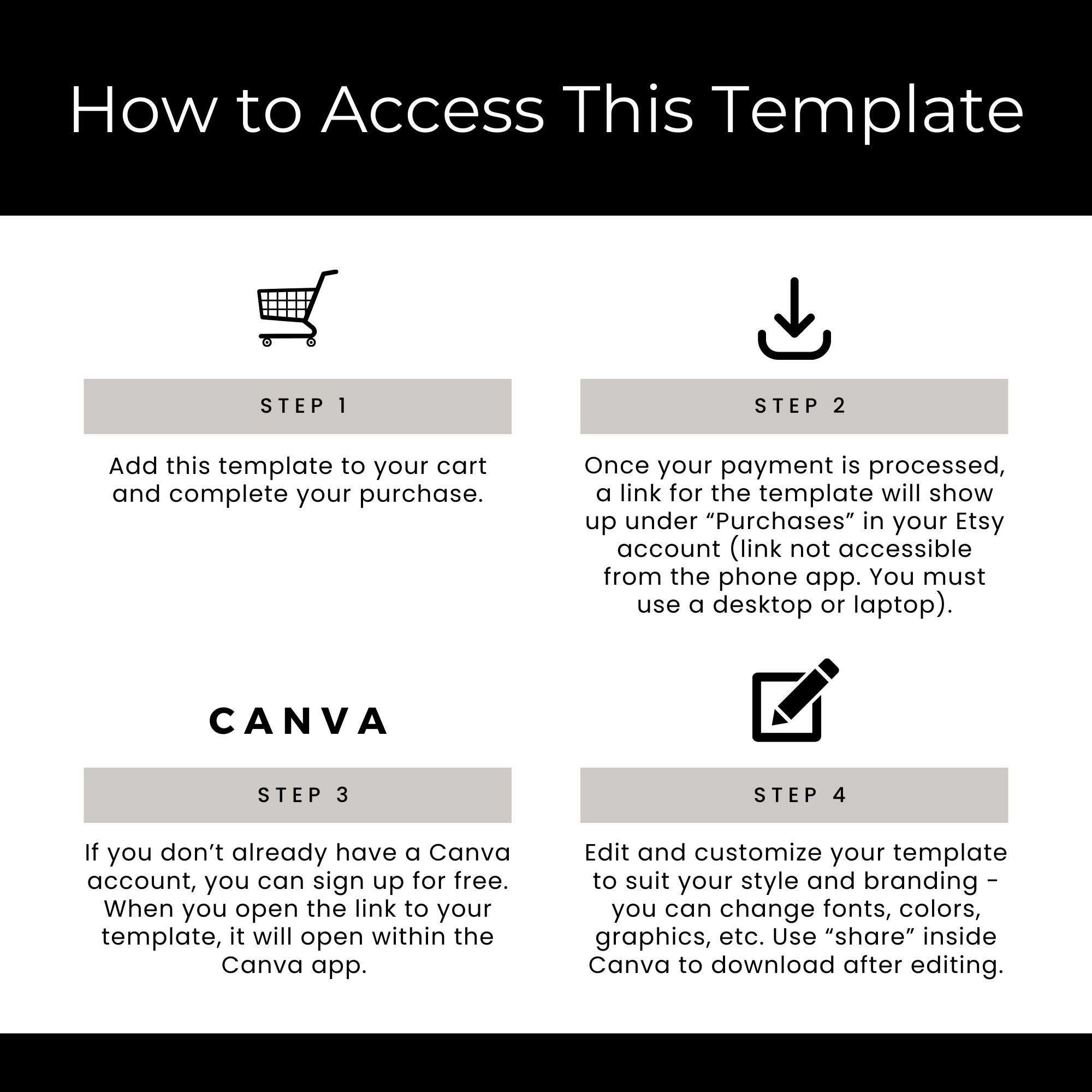 How to Access This Template

STEP 1

Add this template to your cart and complete your purchase.

STEP 2

Once your payment is processed, a link for the template will show up under “Purchases” in your Etsy account (link not accessible from the phone app. You must use a desktop or laptop).

CANVA

STEP 3

If you don’t already have a Canva account, you can sign up for free. When you open the link to your template, it will open within the Canva app.

STEP 4

Edit and customize your template to suit your style and branding - you can change fonts, colors, graphics, etc. Use “share” inside Canva to download after editing.