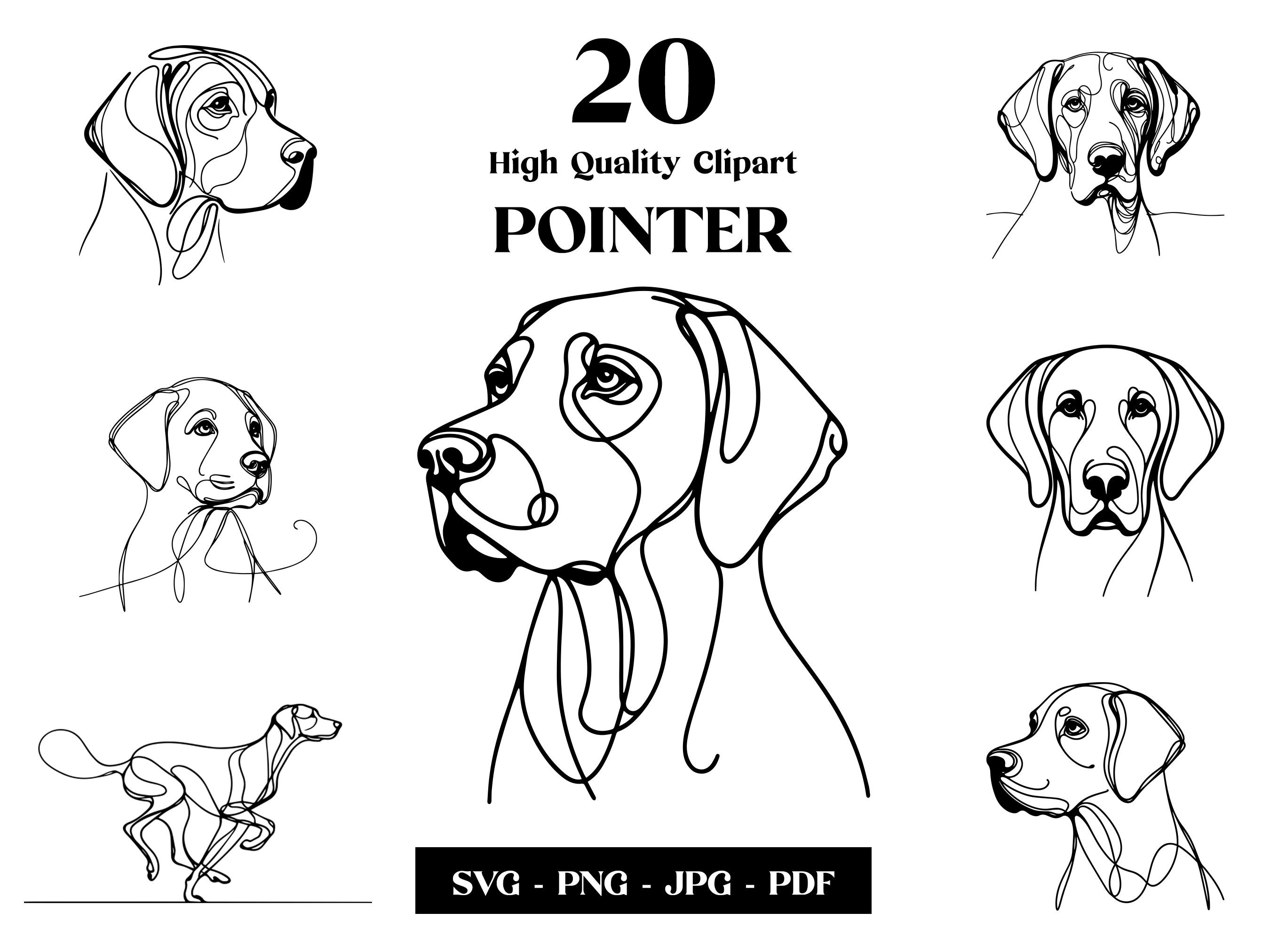 20
High Quality Clipart
POINTER

SVG - PNG - JPG - PDF