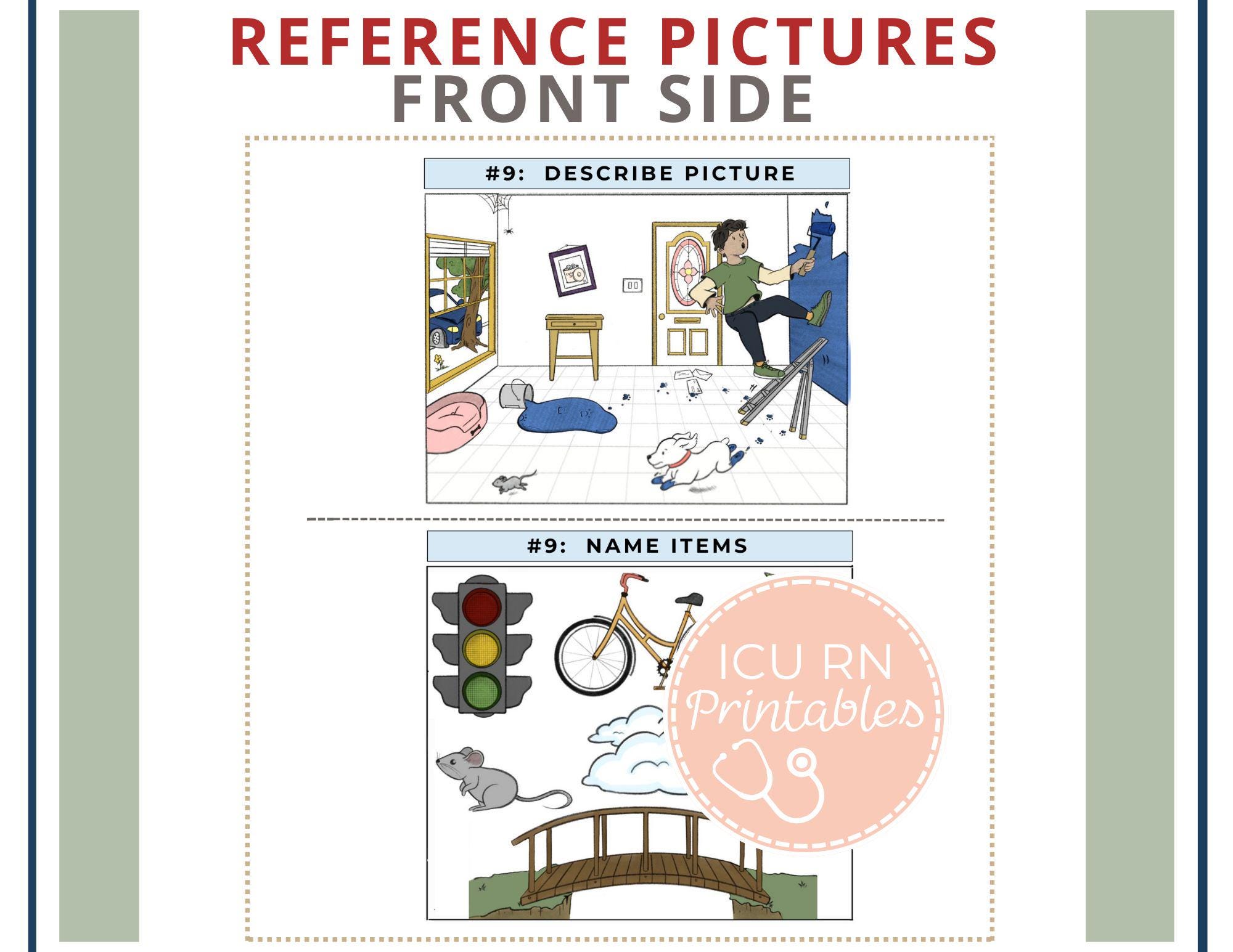 REFERENCE PICTURES
FRONT SIDE

#9: DESCRIBE PICTURE

#9: NAME ITEMS

ICU RN
Printables