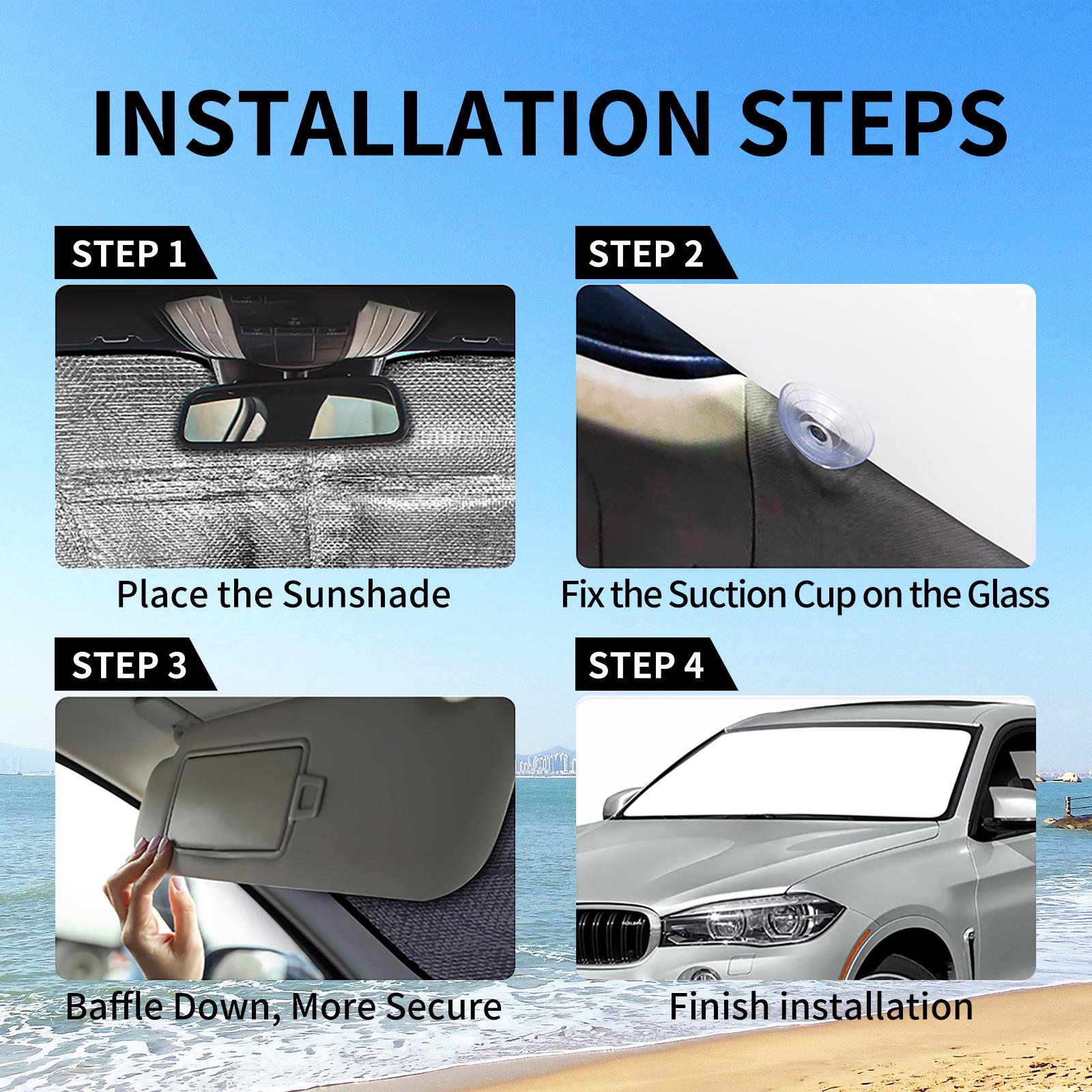 INSTALLATION STEPS

STEP 1

Place the Sunshade

STEP 2

Fix the Suction Cup on the Glass

STEP 3

Baffle Down, More Secure

STEP 4

Finish installation