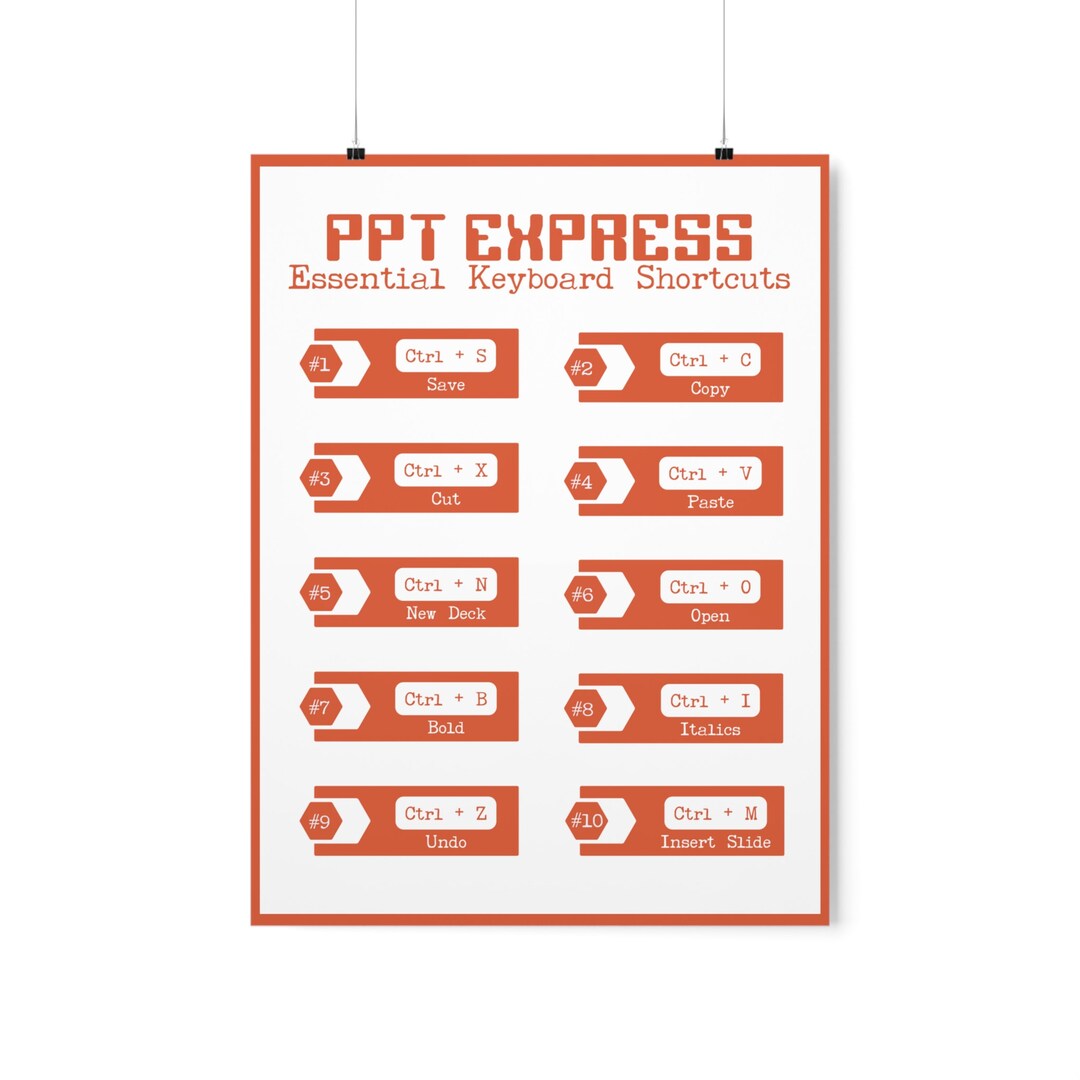 PPT EXPRESS
Essential Keyboard Shortcuts

#1 Ctrl + S
Save

#2 Ctrl + C
Copy

#3 Ctrl + X
Cut

#4 Ctrl + V
Paste

#5 Ctrl + N
New Deck

#6 Ctrl + O
Open

#7 Ctrl + B
Bold

#8 Ctrl + I
Italics

#9 Ctrl + Z
Undo

#10 Ctrl + M
Insert Slide