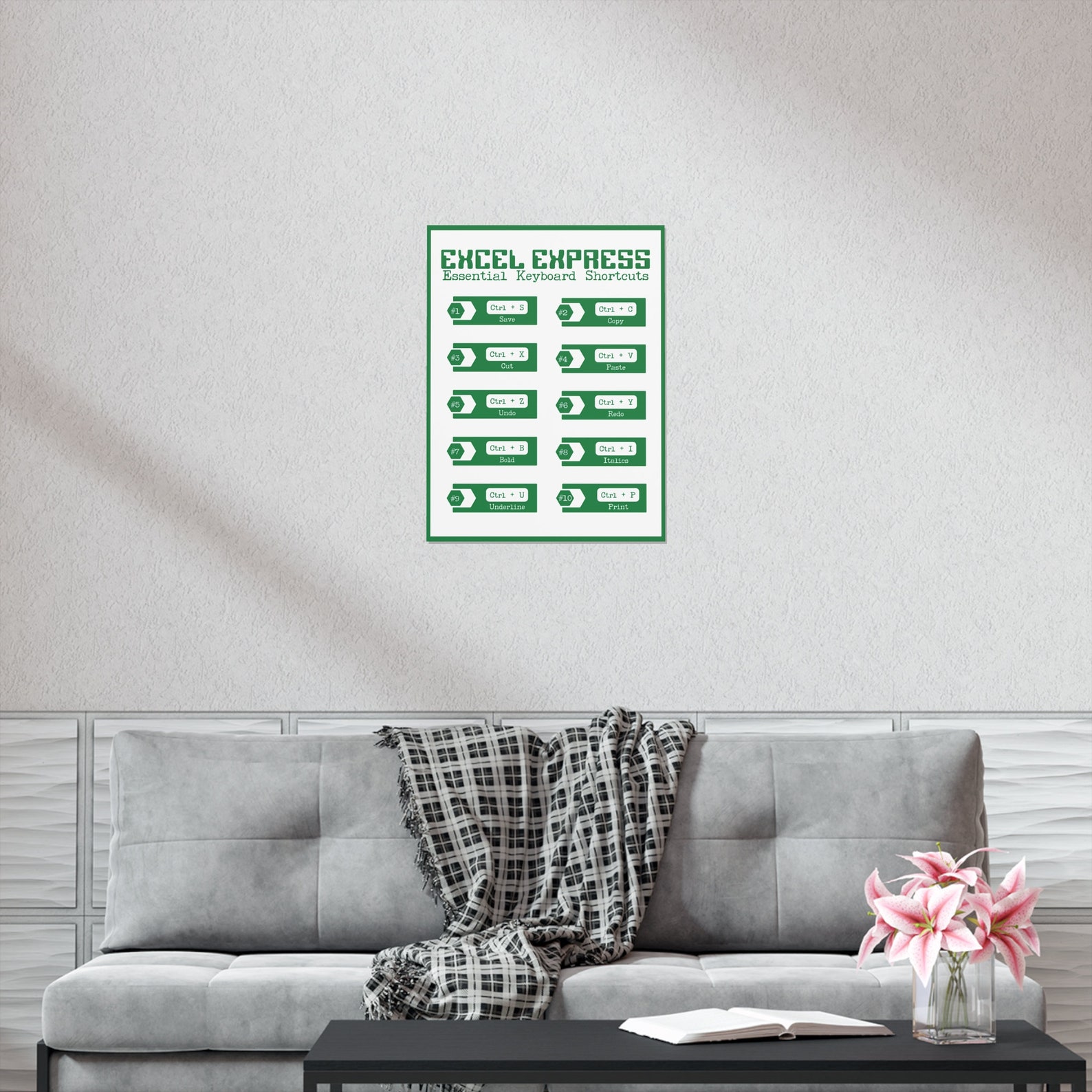 EXCEL EXPRESS
Essential Keyboard Shortcuts

#1 Ctrl + S Save

#2 Ctrl + C Copy

#3 Ctrl + X Cut

#4 Ctrl + V Paste

#5 Ctrl + Z Undo

#6 Ctrl + Y Redo

#7 Ctrl + B Bold

#8 Ctrl + I Italics

#9 Ctrl + U Underline

#10 Ctrl + P Print