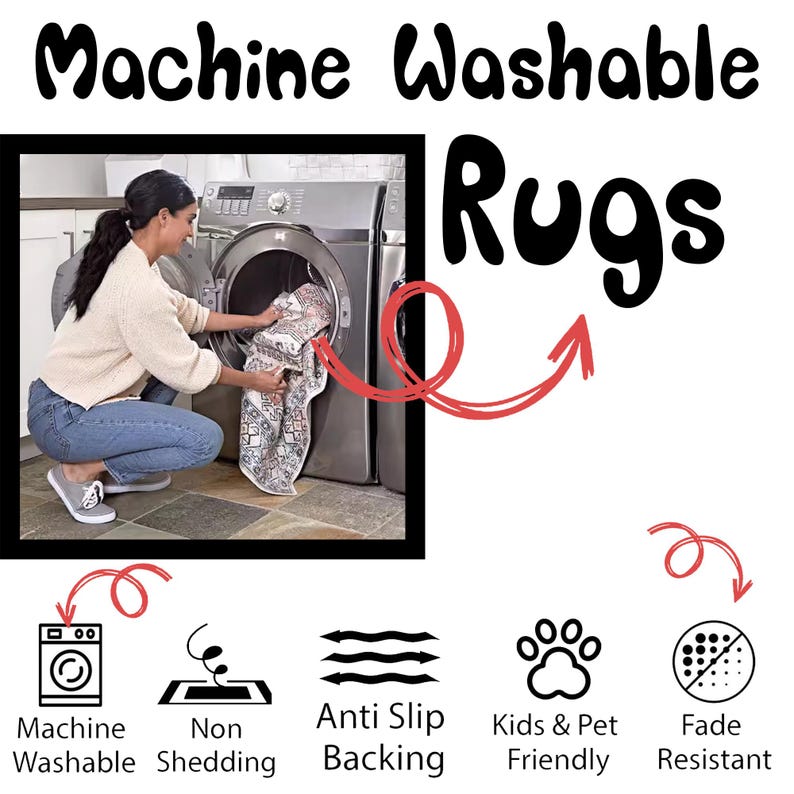 Machine Washable

Rugs

Machine Washable

Non Shedding

Anti Slip Backing

Kids & Pet Friendly

Fade Resistant