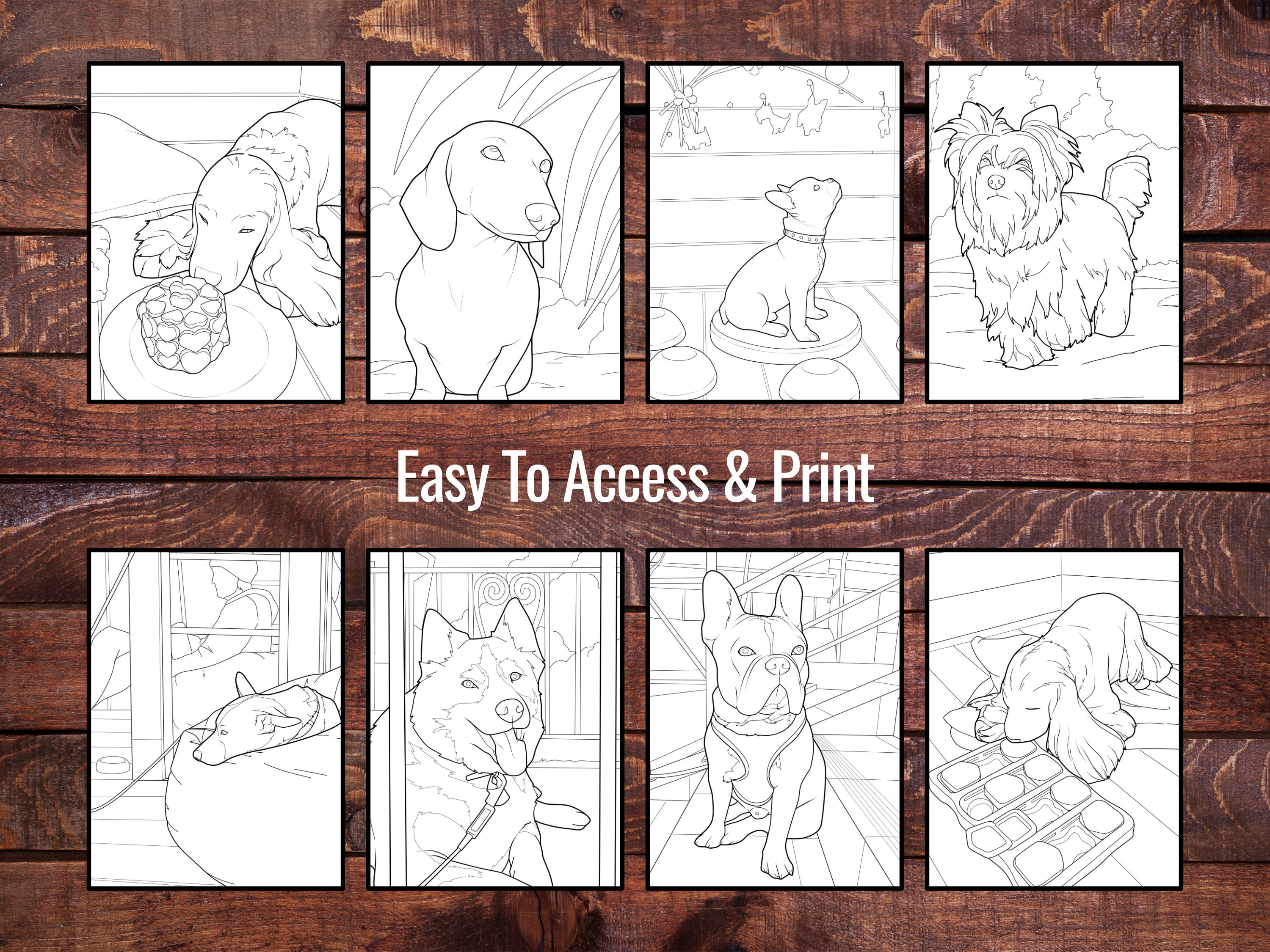 Easy To Access & Print