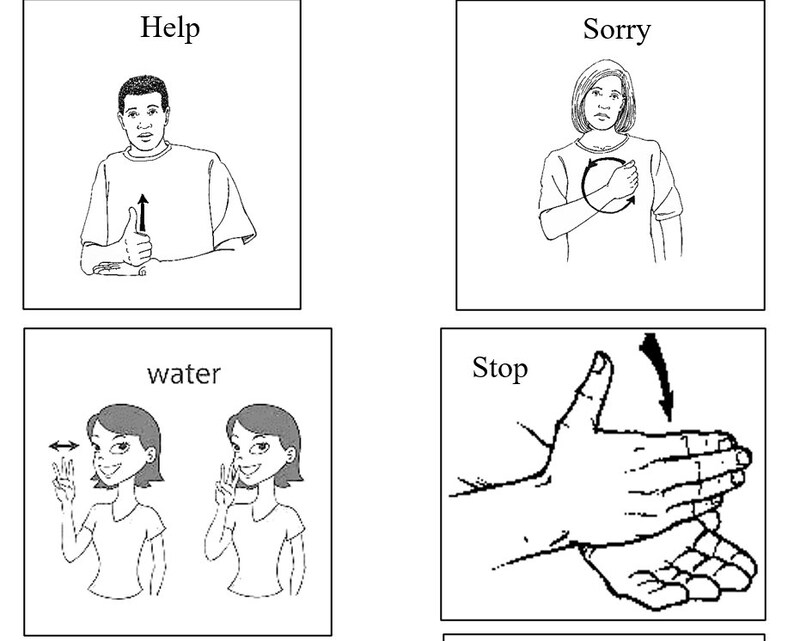 Help

Sorry

water

Stop