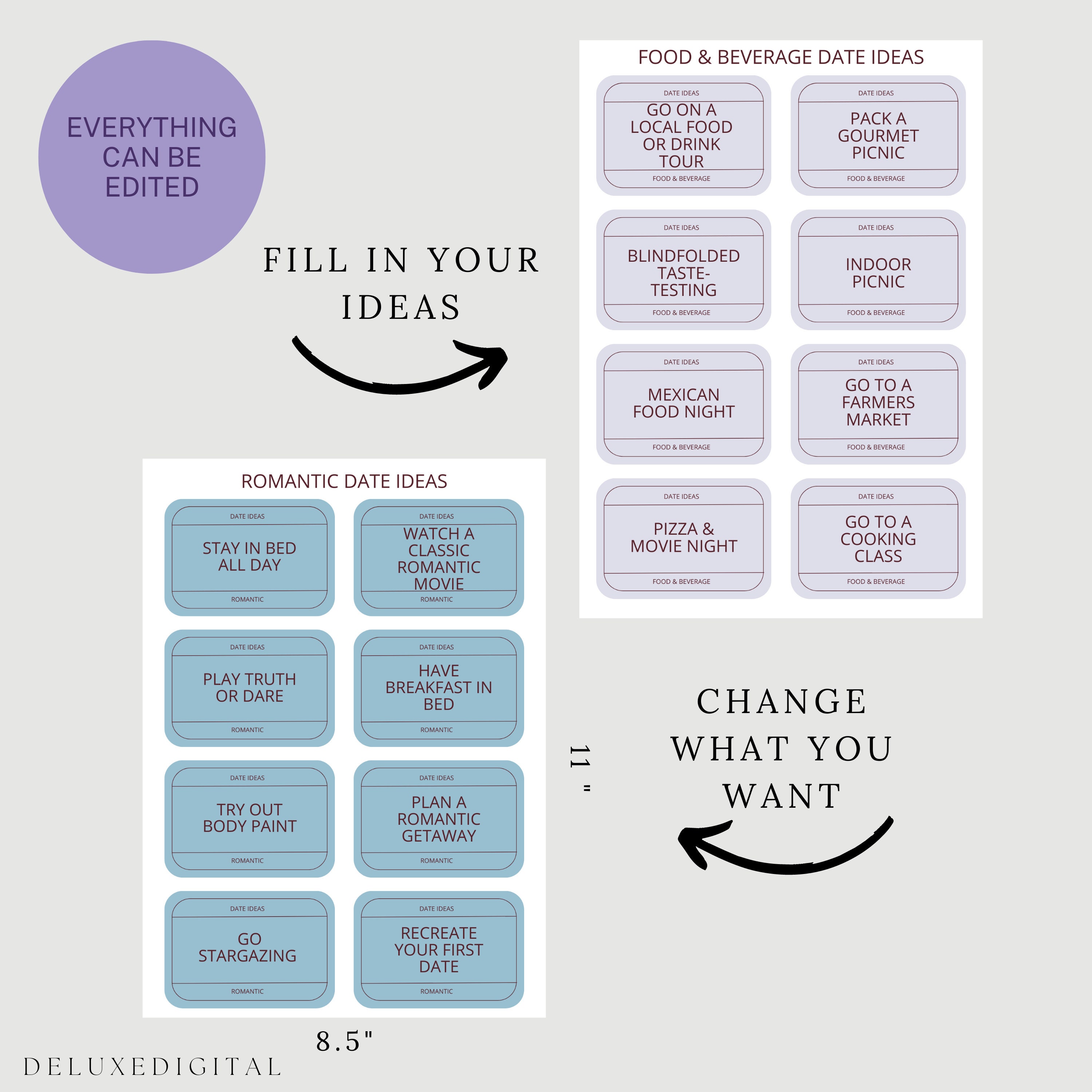 EVERYTHING CAN BE EDITED

FILL IN YOUR IDEAS

FOOD & BEVERAGE DATE IDEAS

DATE IDEAS
GO ON A LOCAL FOOD OR DRINK TOUR
FOOD & BEVERAGE

DATE IDEAS
PACK A GOURMET PICNIC
FOOD & BEVERAGE

DATE IDEAS
BLINDFOLDED TASTE-TESTING
FOOD & BEVERAGE

DATE IDEAS
INDOOR PICNIC
FOOD & BEVERAGE

DATE IDEAS
MEXICAN FOOD NIGHT
FOOD & BEVERAGE

DATE IDEAS
GO TO A FARMERS MARKET
FOOD & BEVERAGE

DATE IDEAS
PIZZA & MOVIE NIGHT
FOOD & BEVERAGE

DATE IDEAS
GO TO A COOKING CLASS
FOOD & BEVERAGE

ROMANTIC DATE IDEAS

DATE IDEAS
STAY IN BED ALL DAY
ROMANTIC

DATE IDEAS
WATCH A CLASSIC ROMANTIC MOVIE
ROMANTIC

DATE IDEAS
PLAY TRUTH OR DARE
ROMANTIC

DATE IDEAS
HAVE BREAKFAST IN BED
ROMANTIC

DATE IDEAS
TRY OUT BODY PAINT
ROMANTIC

DATE IDEAS
PLAN A ROMANTIC GETAWAY
ROMANTIC

DATE IDEAS
GO STARGAZING
ROMANTIC

DATE IDEAS
RECREATE YOUR FIRST DATE
ROMANTIC

11"

CHANGE WHAT YOU WANT

8.5"

DELUXEDIGITAL