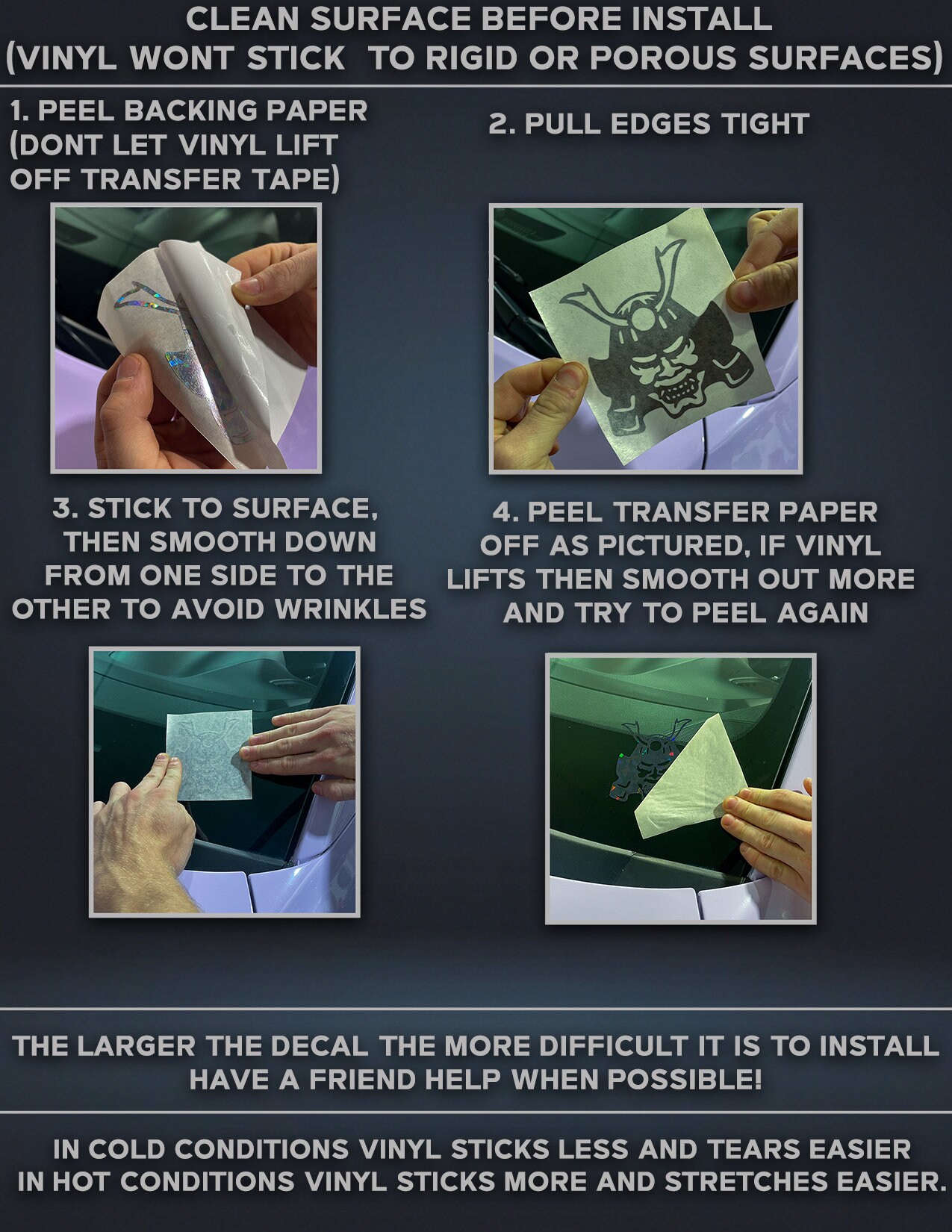 CLEAN SURFACE BEFORE INSTALL
(VINYL WONT STICK TO RIGID OR POROUS SURFACES)

1. PEEL BACKING PAPER (DONT LET VINYL LIFT OFF TRANSFER TAPE)

2. PULL EDGES TIGHT

3. STICK TO SURFACE, THEN SMOOTH DOWN FROM ONE SIDE TO THE OTHER TO AVOID WRINKLES

4. PEEL TRANSFER PAPER OFF AS PICTURED, IF VINYL LIFTS THEN SMOOTH OUT MORE AND TRY TO PEEL AGAIN

THE LARGER THE DECAL THE MORE DIFFICULT IT IS TO INSTALL
HAVE A FRIEND HELP WHEN POSSIBLE!

IN COLD CONDITIONS VINYL STICKS LESS AND TEARS EASIER
IN HOT CONDITIONS VINYL STICKS MORE AND STRETCHES EASIER.