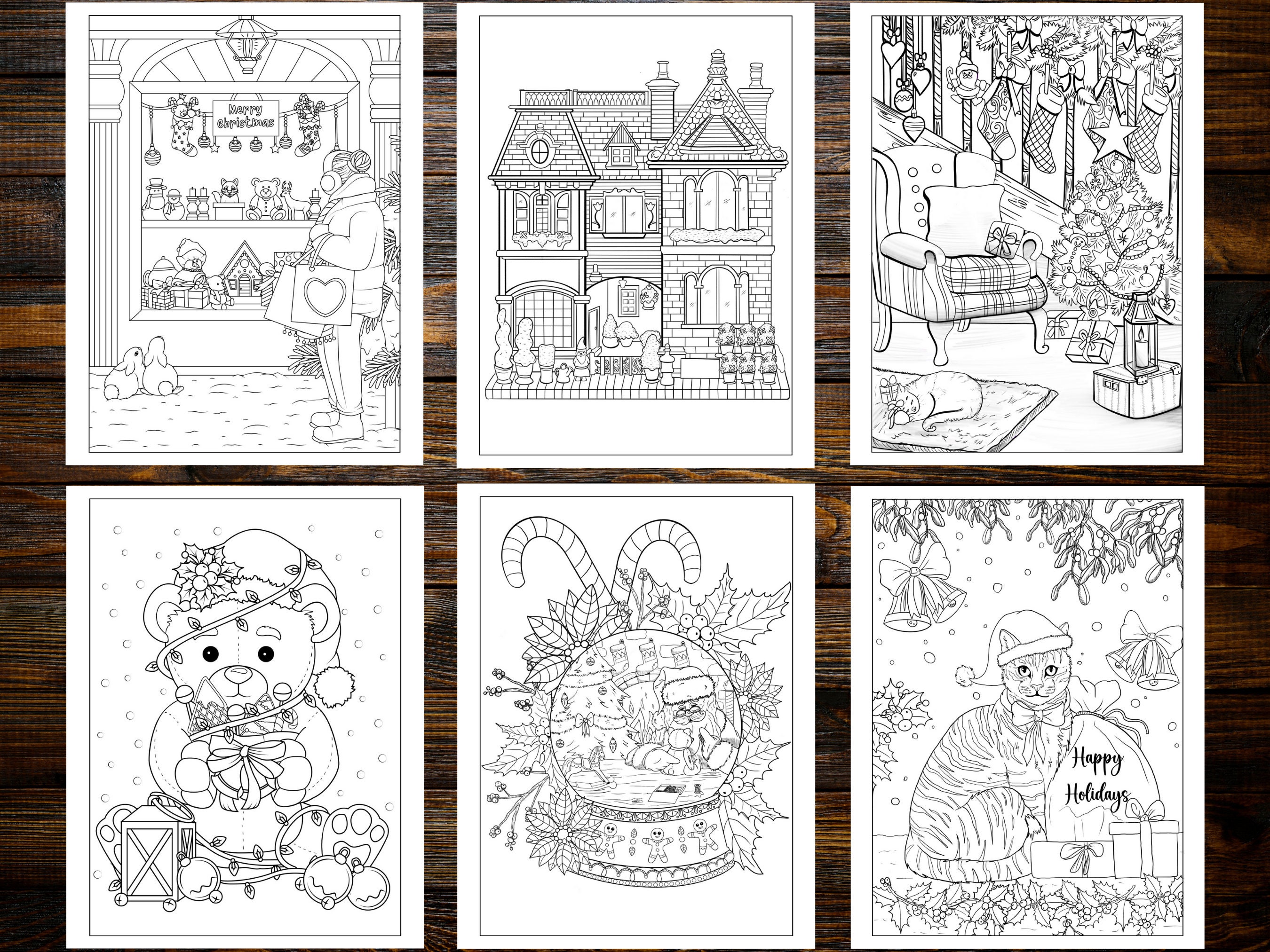 Merry Christmas

Happy Holidays