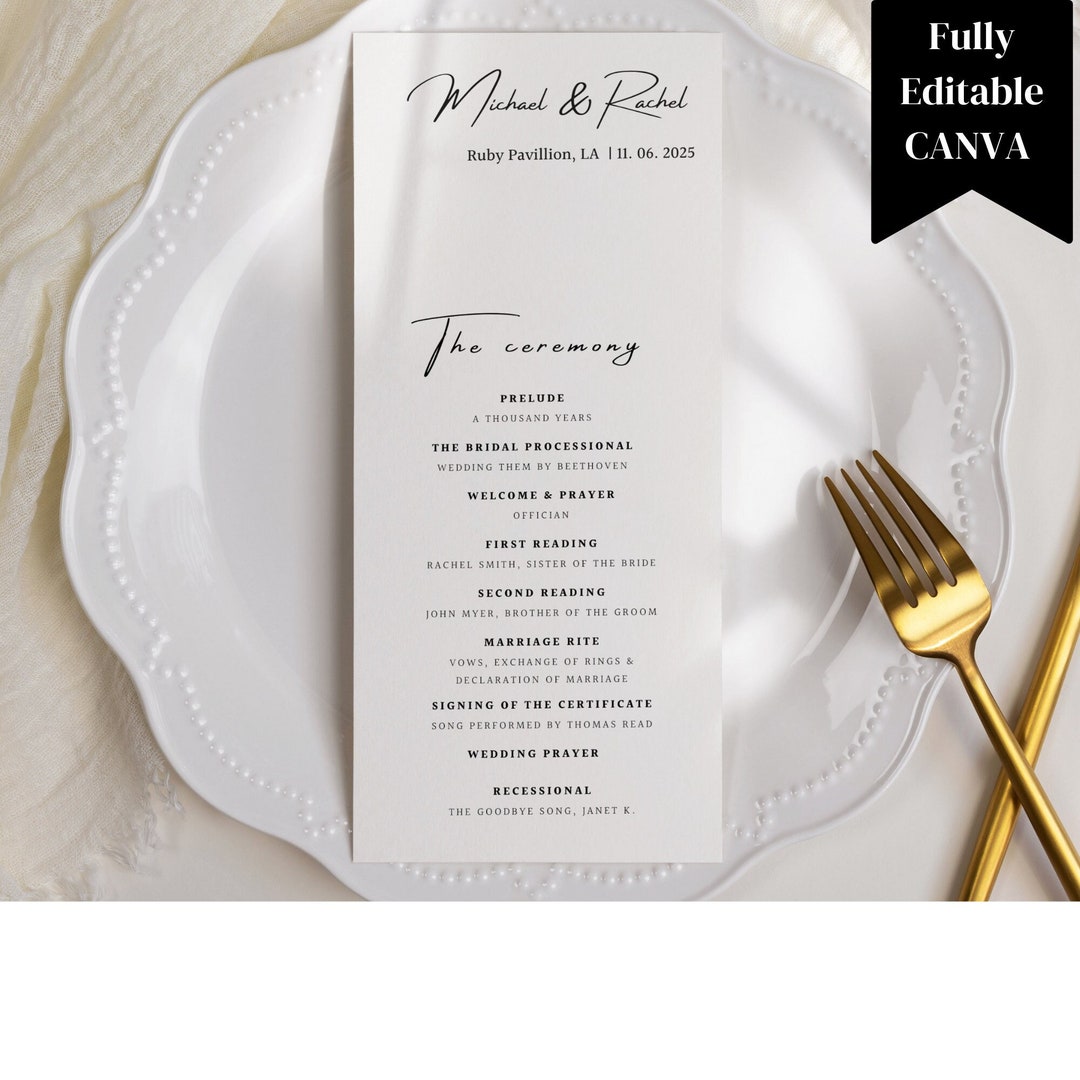 Fully Editable CANVA

Michael & Rachel

Ruby Pavillion, LA | 11. 06. 2025

The ceremony

PRELUDE
A THOUSAND YEARS

THE BRIDAL PROCESSIONAL
WEDDING THEM BY BEETHOVEN

WELCOME & PRAYER
OFFICIAN

FIRST READING
RACHEL SMITH, SISTER OF THE BRIDE

SECOND READING
JOHN MYER, BROTHER OF THE GROOM

MARRIAGE RITE
VOWS, EXCHANGE OF RINGS & DECLARATION OF MARRIAGE

SIGNING OF THE CERTIFICATE
SONG PERFORMED BY THOMAS READ

WEDDING PRAYER

RECESSIONAL
THE GOODBYE SONG, JANET K.